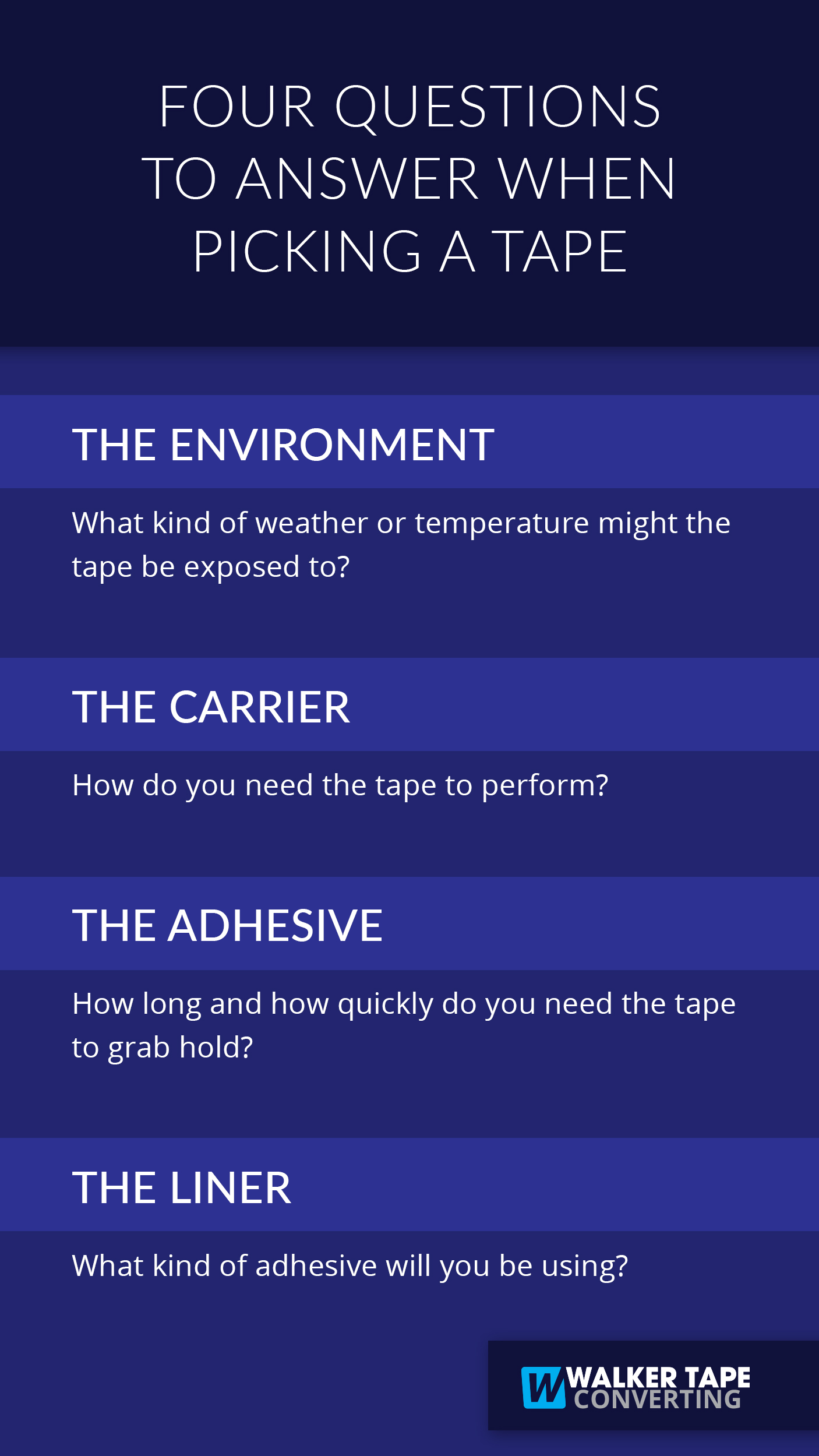 FOUR QUESTIONS TO ANSWER WHEN PICKING A TAPE

THE ENVIRONMENT

What kind of weather or temperature might the tape be exposed to?

THE CARRIER

How do you need the tape to perform?

THE ADHESIVE

How long and how quickly do you need the tape to grab hold?

THE LINER

What kind of adhesive will you be using?

W WALKER TAPE CONVERTING