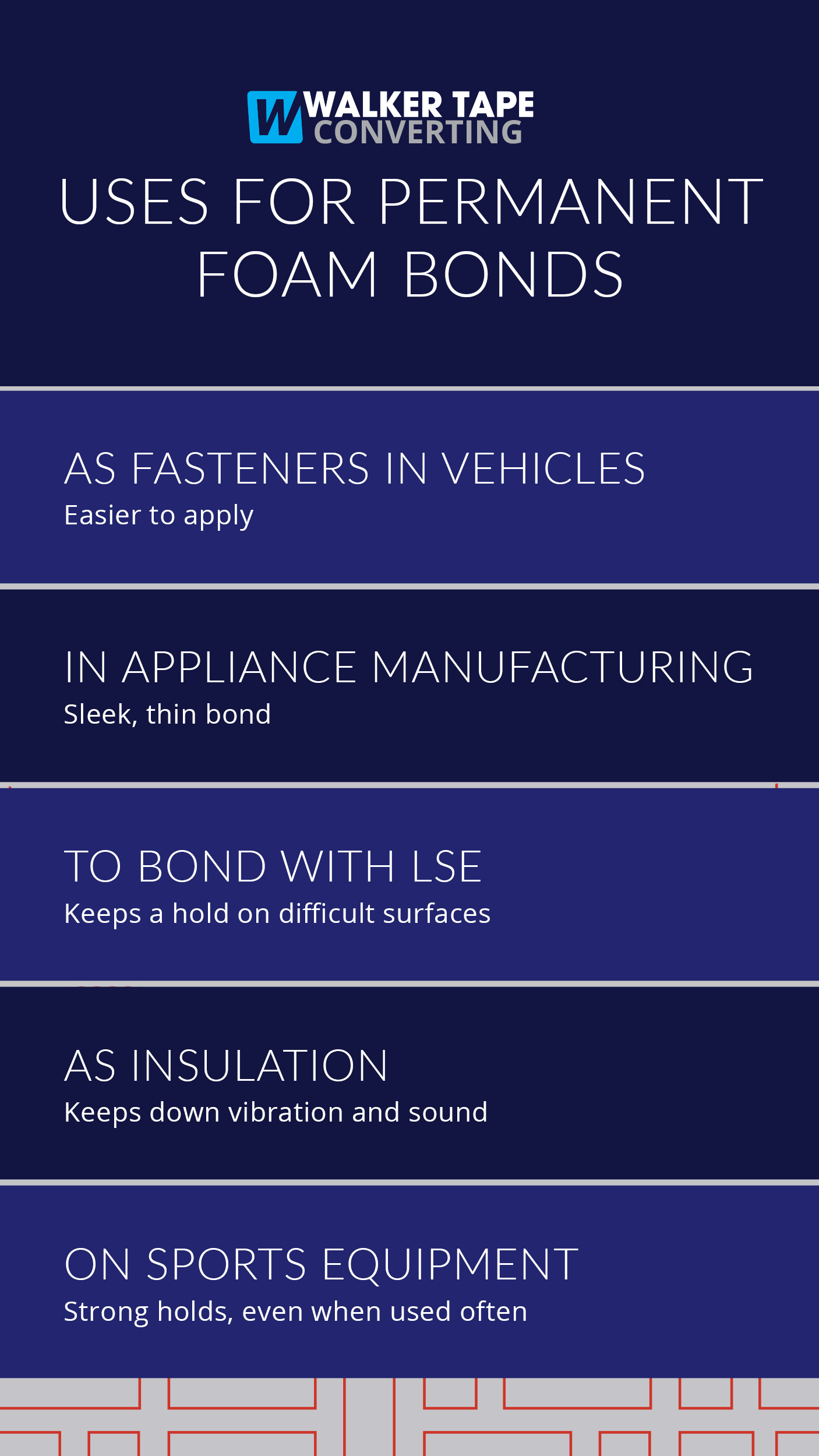 W WALKER TAPE CONVERTING

USES FOR PERMANENT FOAM BONDS

AS FASTENERS IN VEHICLES
Easier to apply

IN APPLIANCE MANUFACTURING
Sleek, thin bond

TO BOND WITH LSE
Keeps a hold on difficult surfaces

AS INSULATION
Keeps down vibration and sound

ON SPORTS EQUIPMENT
Strong holds, even when used often