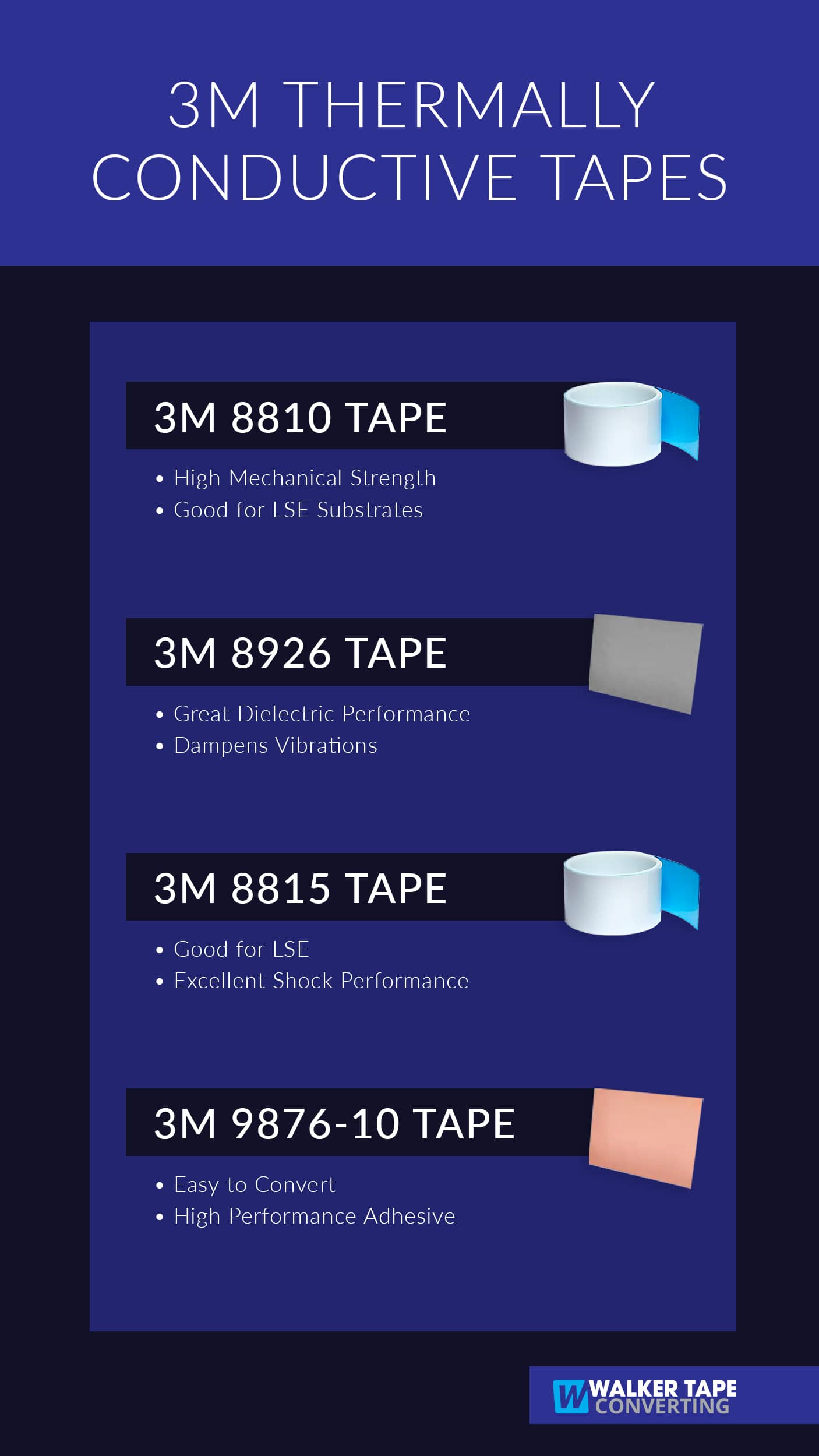 3M THERMALLY CONDUCTIVE TAPES

3M 8810 TAPE

• High Mechanical Strength
• Good for LSE Substrates

3M 8926 TAPE

• Great Dielectric Performance
• Dampens Vibrations

3M 8815 TAPE

• Good for LSE
• Excellent Shock Performance

3M 9876-10 TAPE

• Easy to Convert
• High Performance Adhesive

W WALKER TAPE CONVERTING