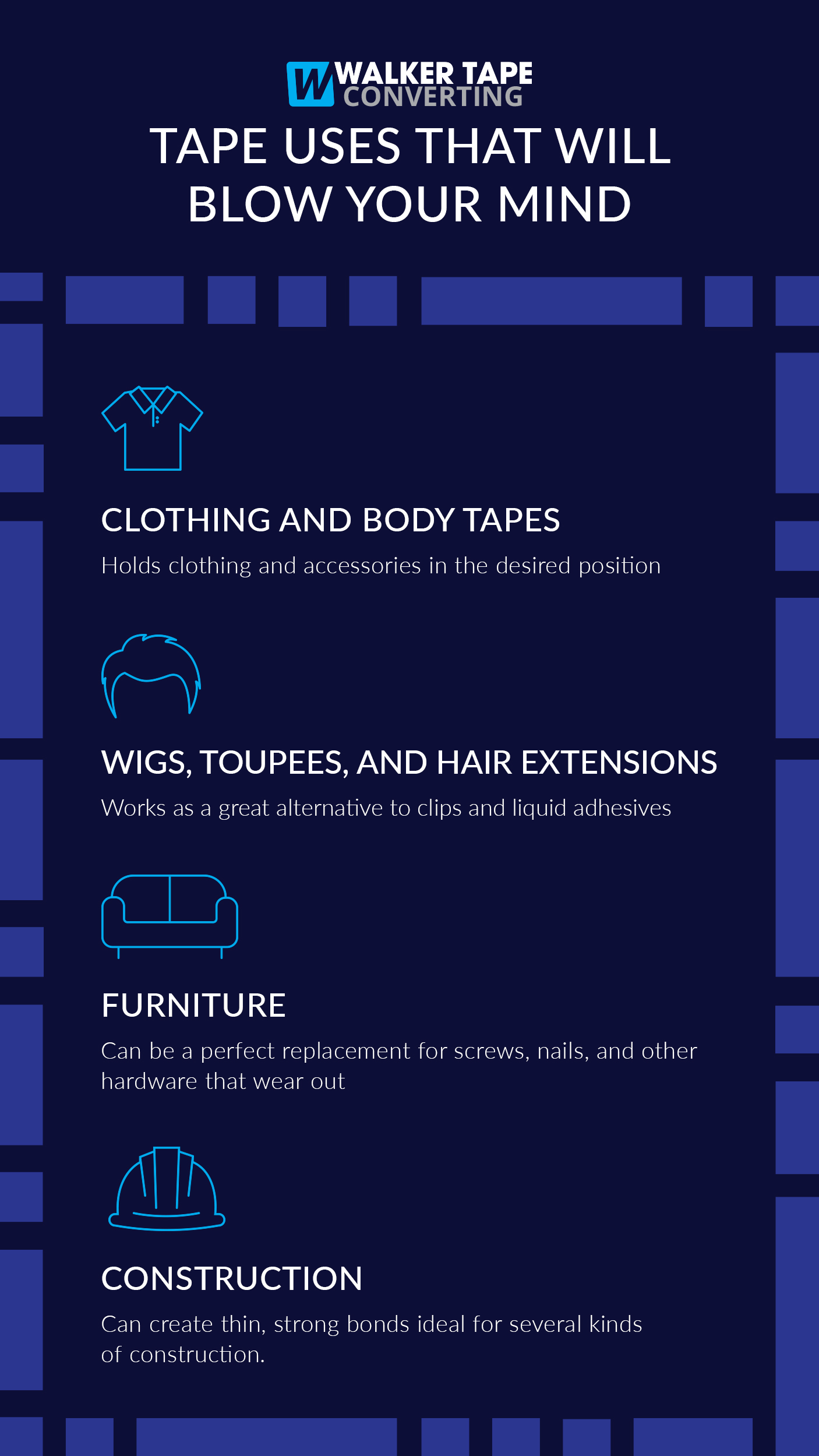 W WALKER TAPE CONVERTING

TAPE USES THAT WILL BLOW YOUR MIND

CLOTHING AND BODY TAPES

Holds clothing and accessories in the desired position

WIGS, TOUPEES, AND HAIR EXTENSIONS

Works as a great alternative to clips and liquid adhesives

FURNITURE

Can be a perfect replacement for screws, nails, and other hardware that wear out

CONSTRUCTION

Can create thin, strong bonds ideal for several kinds of construction.