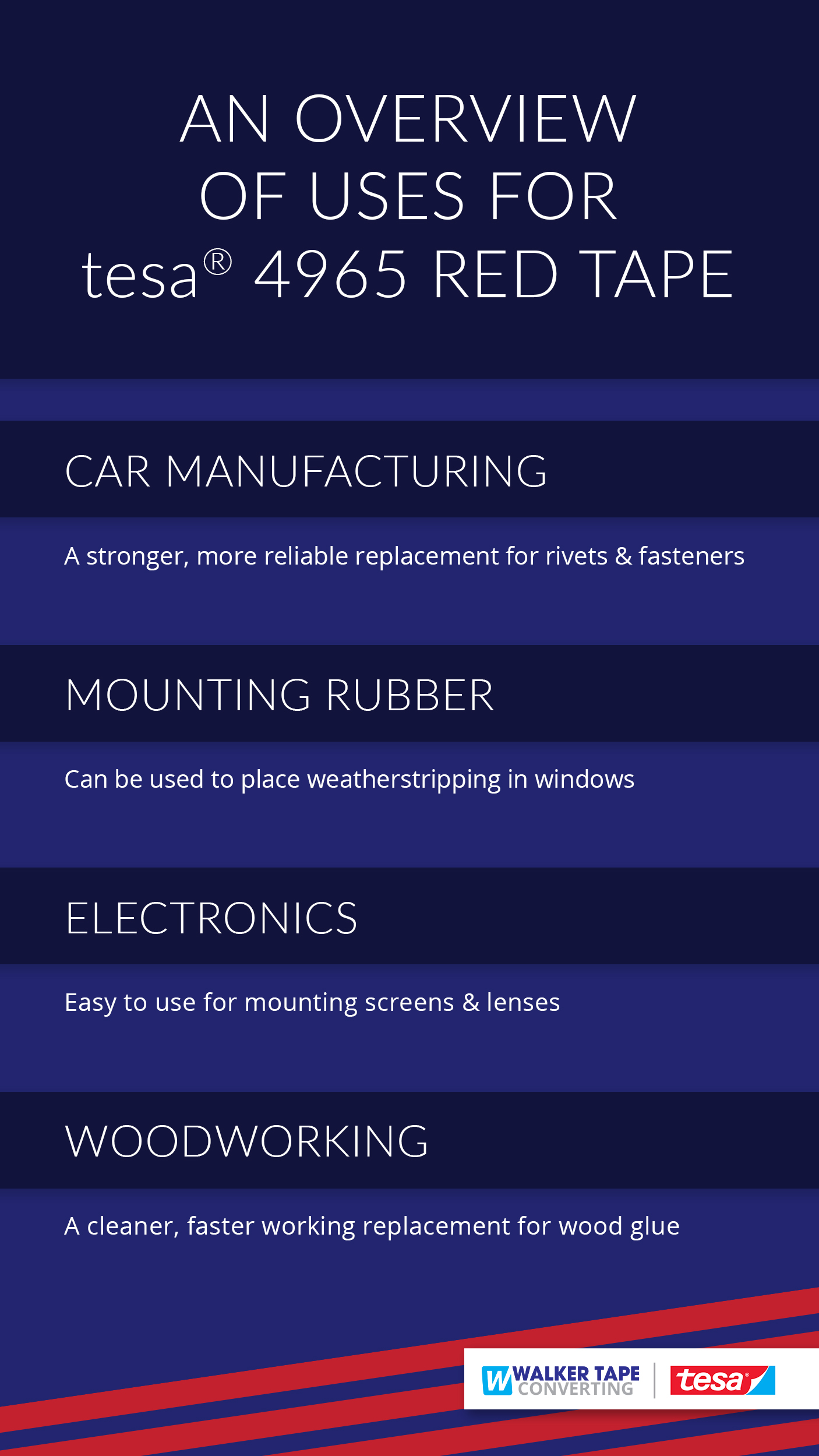 AN OVERVIEW OF USES FOR tesa® 4965 RED TAPE

CAR MANUFACTURING

A stronger, more reliable replacement for rivets & fasteners

MOUNTING RUBBER

Can be used to place weatherstripping in windows

ELECTRONICS

Easy to use for mounting screens & lenses

WOODWORKING

A cleaner, faster working replacement for wood glue

W WALKER TAPE CONVERTING

tesa®