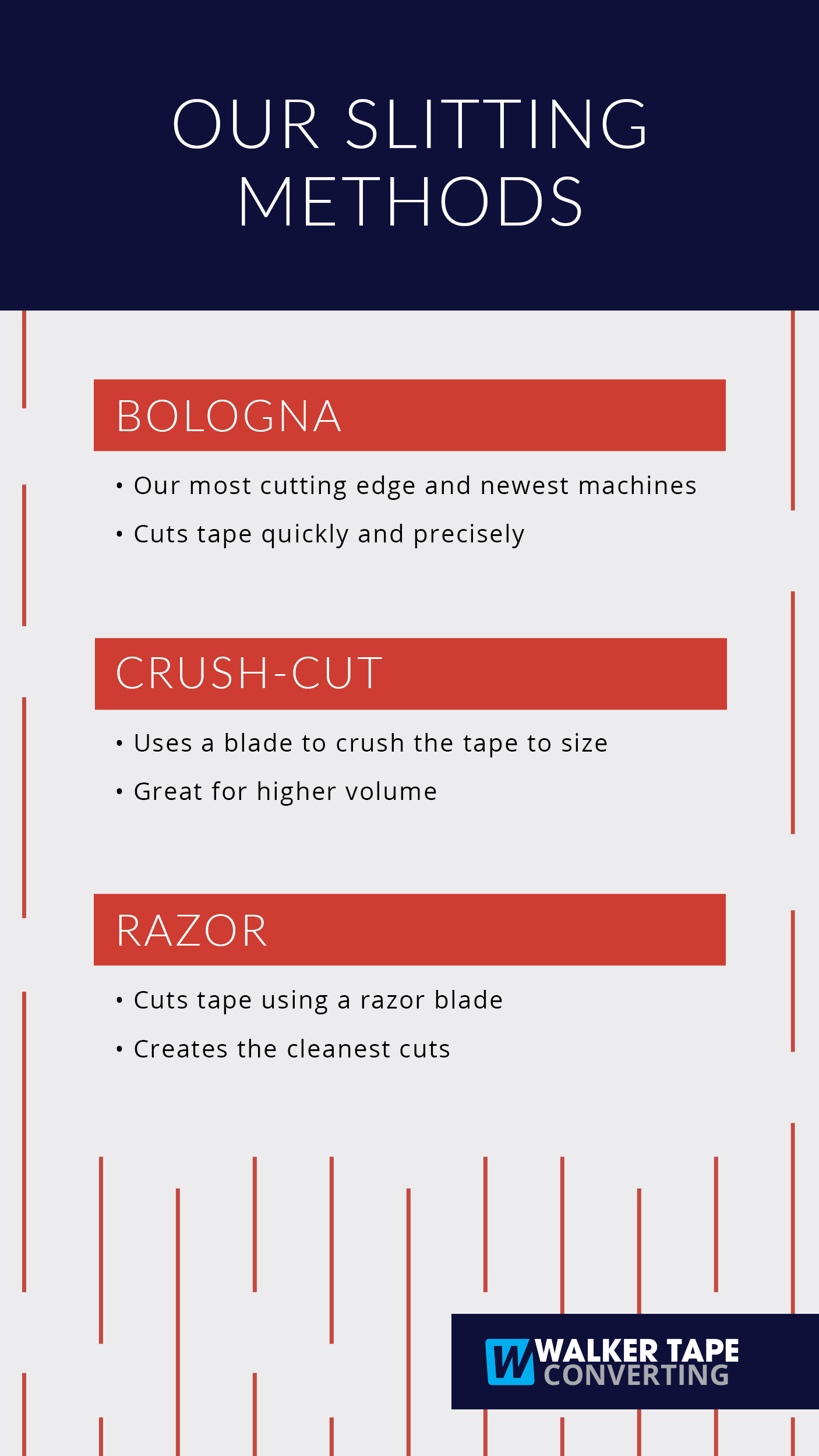 OUR SLITTING METHODS

BOLOGNA

• Our most cutting edge and newest machines
• Cuts tape quickly and precisely

CRUSH-CUT

• Uses a blade to crush the tape to size
• Great for higher volume

RAZOR

• Cuts tape using a razor blade
• Creates the cleanest cuts

W WALKER TAPE CONVERTING