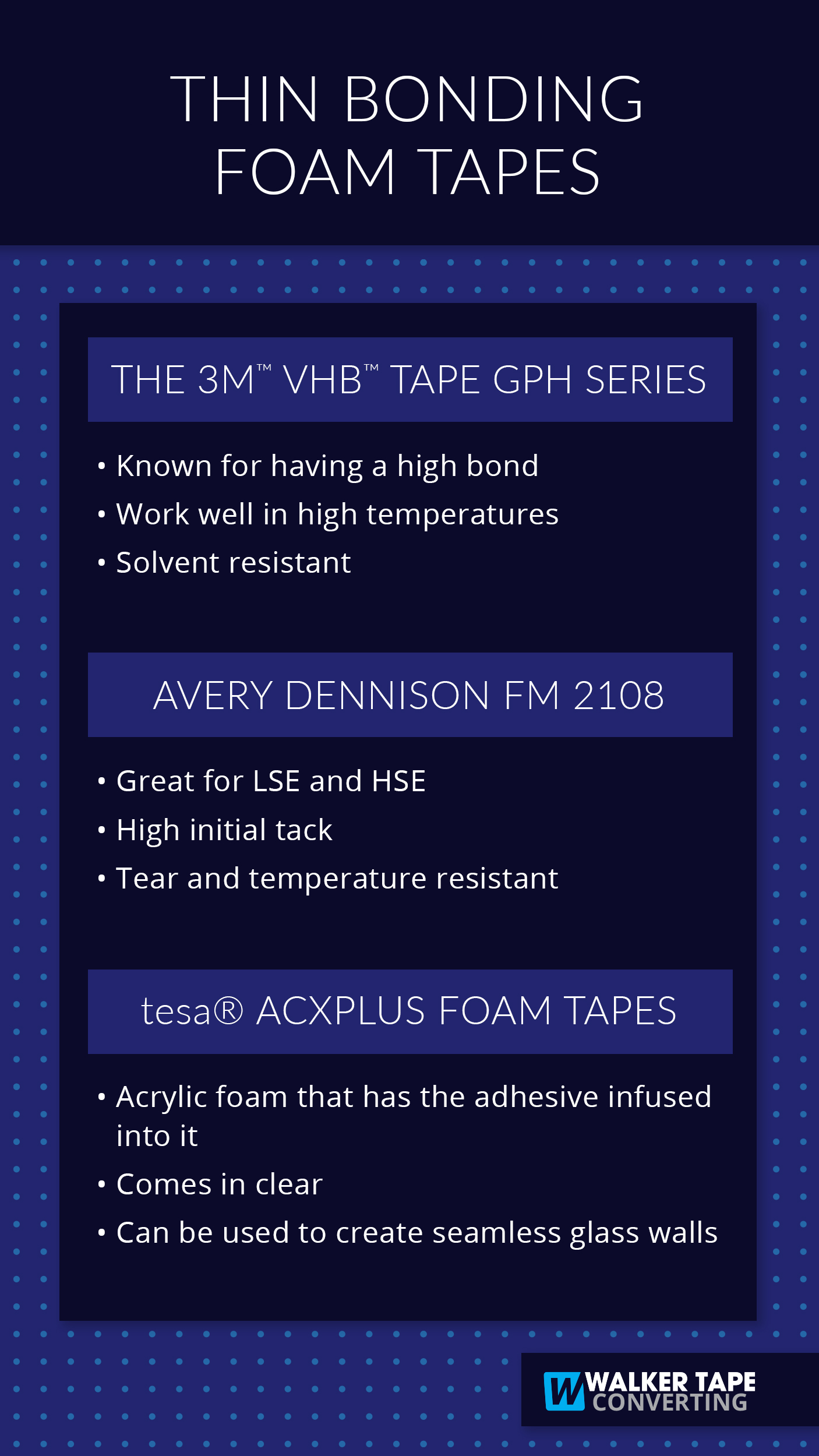 THIN BONDING FOAM TAPES

THE 3M™ VHB™ TAPE GPH SERIES

• Known for having a high bond
• Work well in high temperatures
• Solvent resistant

AVERY DENNISON FM 2108

• Great for LSE and HSE
• High initial tack
• Tear and temperature resistant

tesa® ACXPLUS FOAM TAPES

• Acrylic foam that has the adhesive infused into it
• Comes in clear
• Can be used to create seamless glass walls

W WALKER TAPE CONVERTING