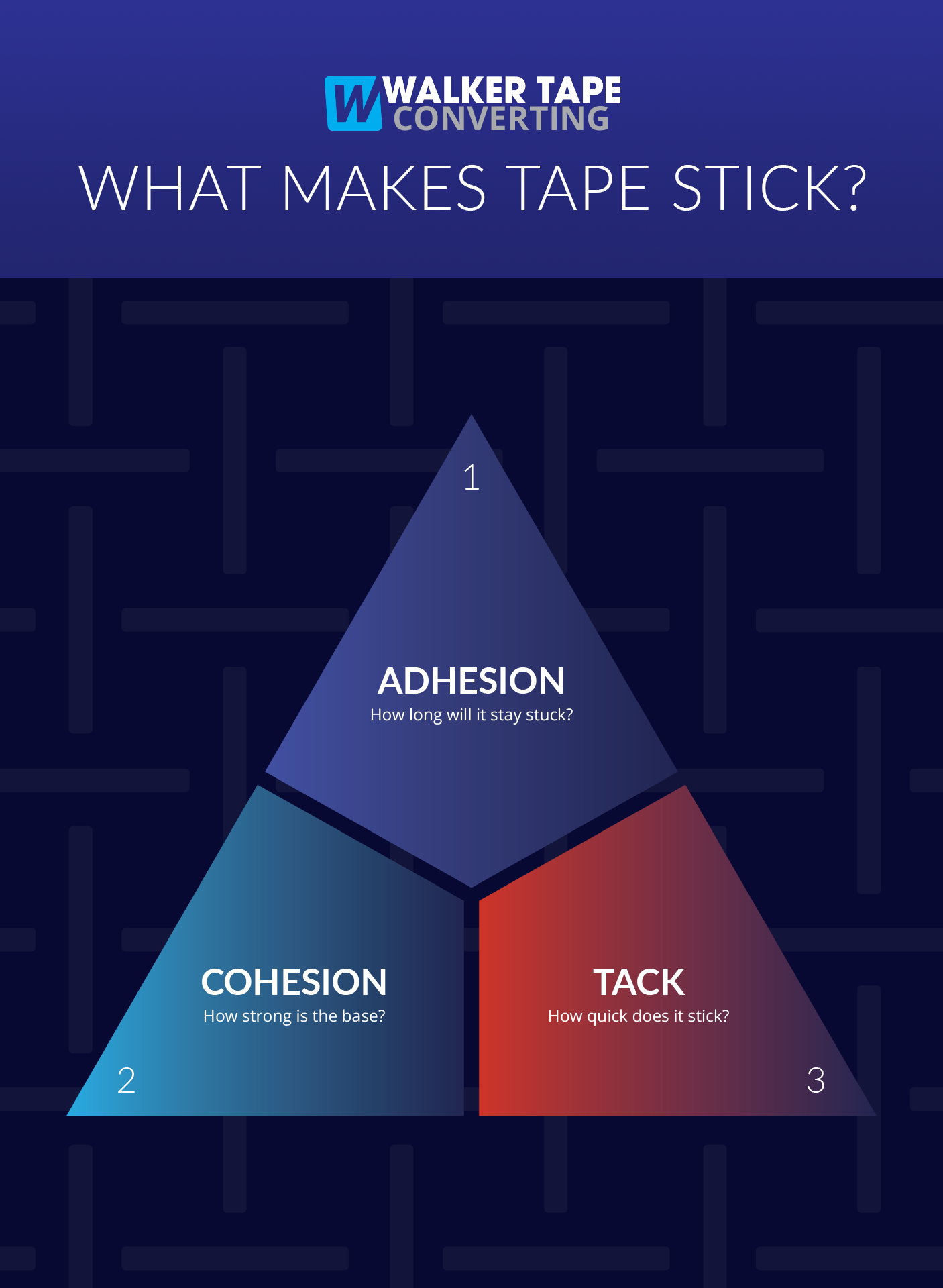 W WALKER TAPE CONVERTING

WHAT MAKES TAPE STICK?

1

ADHESION
How long will it stay stuck?

COHESION
How strong is the base?

2

TACK
How quick does it stick?

3