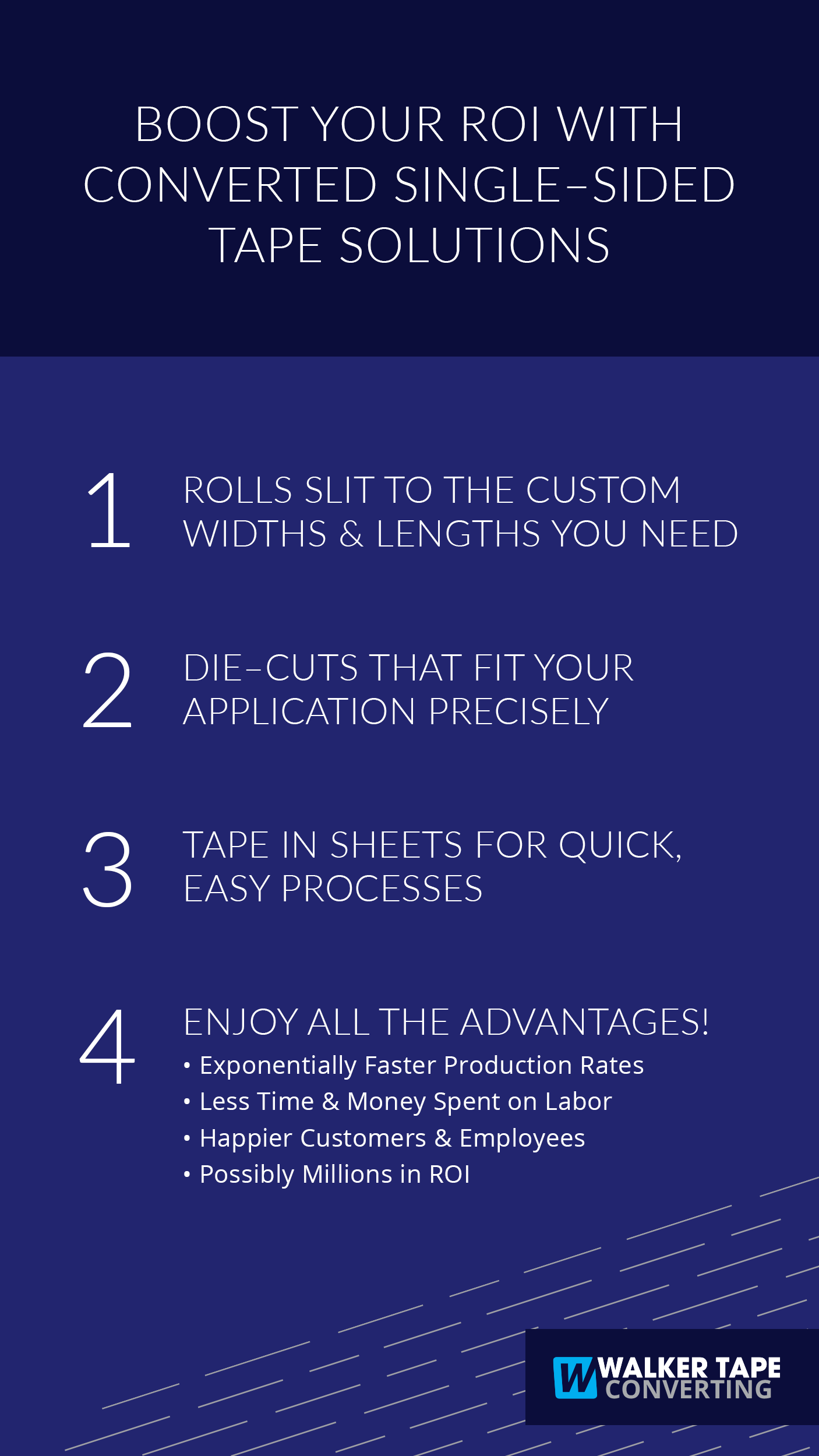 BOOST YOUR ROI WITH CONVERTED SINGLE–SIDED TAPE SOLUTIONS

1 ROLLS SLIT TO THE CUSTOM WIDTHS & LENGTHS YOU NEED

2 DIE–CUTS THAT FIT YOUR APPLICATION PRECISELY

3 TAPE IN SHEETS FOR QUICK, EASY PROCESSES

4 ENJOY ALL THE ADVANTAGES!
• Exponentially Faster Production Rates
• Less Time & Money Spent on Labor
• Happier Customers & Employees
• Possibly Millions in ROI

W WALKER TAPE CONVERTING