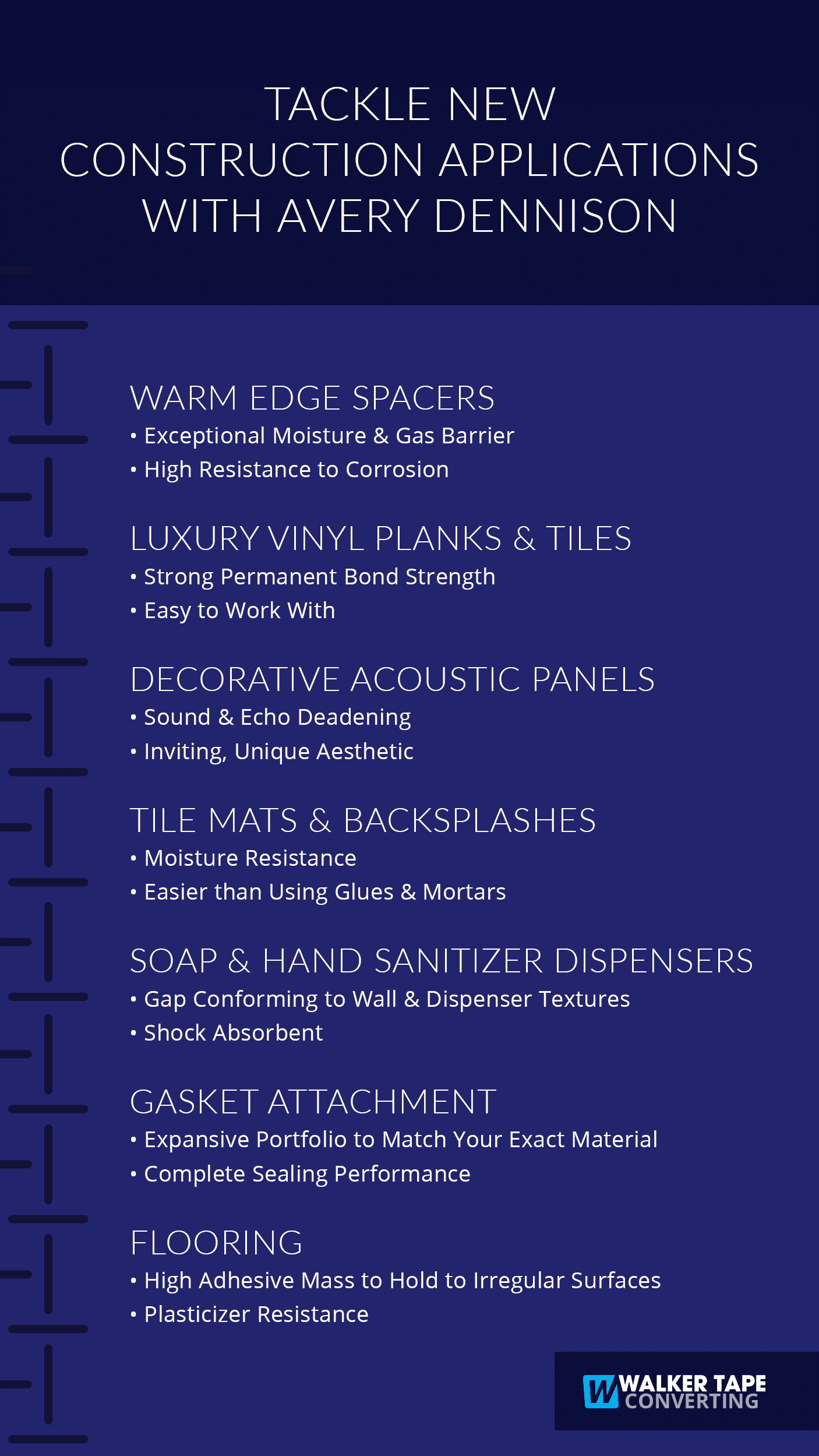 TACKLE NEW CONSTRUCTION APPLICATIONS WITH AVERY DENNISON

WARM EDGE SPACERS
• Exceptional Moisture & Gas Barrier
• High Resistance to Corrosion

LUXURY VINYL PLANKS & TILES
• Strong Permanent Bond Strength
• Easy to Work With

DECORATIVE ACOUSTIC PANELS
• Sound & Echo Deadening
• Inviting, Unique Aesthetic

TILE MATS & BACKSPLASHES
• Moisture Resistance
• Easier than Using Glues & Mortars

SOAP & HAND SANITIZER DISPENSERS
• Gap Conforming to Wall & Dispenser Textures
• Shock Absorbent

GASKET ATTACHMENT
• Expansive Portfolio to Match Your Exact Material
• Complete Sealing Performance

FLOORING
• High Adhesive Mass to Hold to Irregular Surfaces
• Plasticizer Resistance

W WALKER TAPE CONVERTING