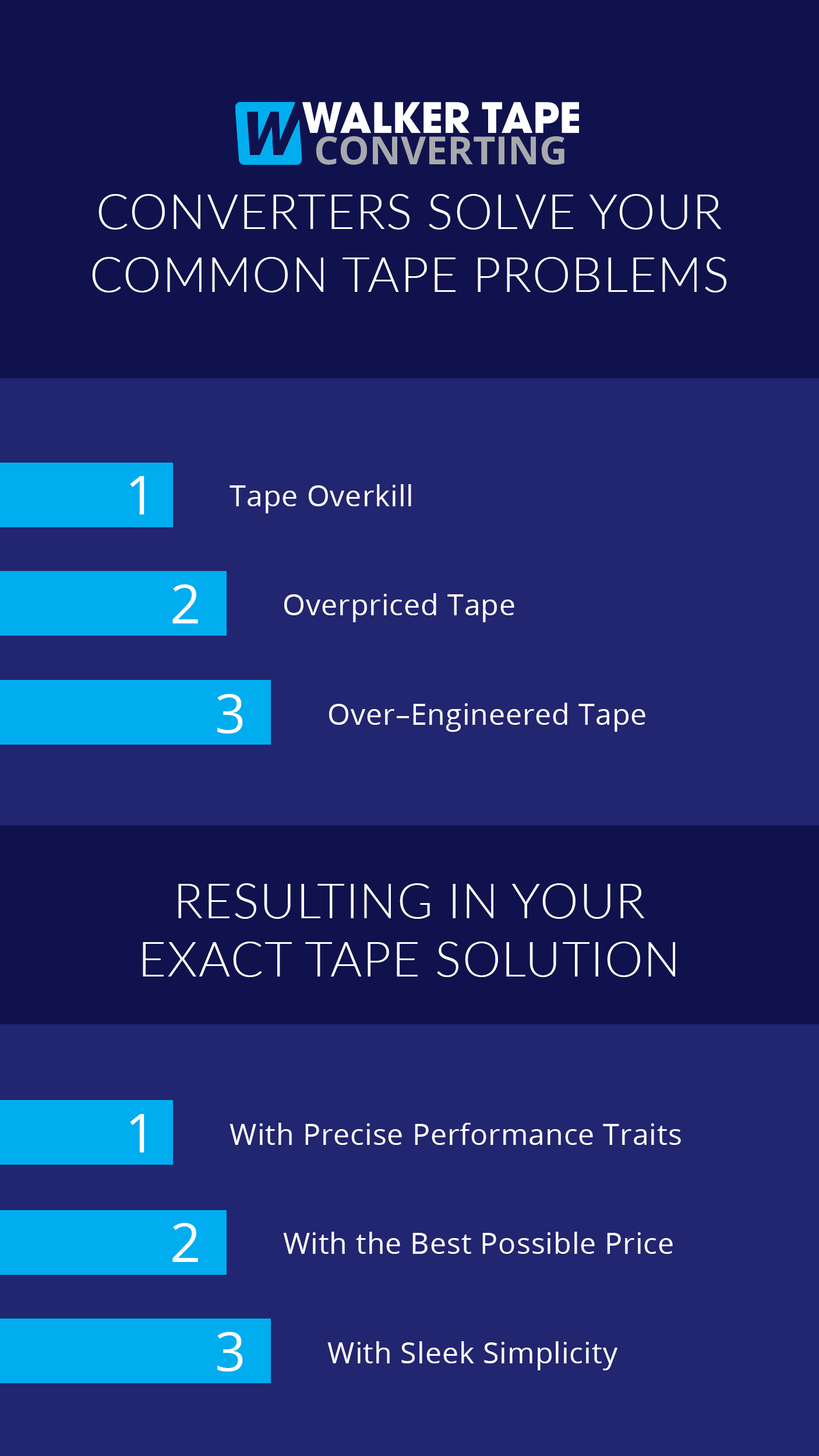 W WALKER TAPE CONVERTING

CONVERTERS SOLVE YOUR COMMON TAPE PROBLEMS

1 Tape Overkill

2 Overpriced Tape

3 Over–Engineered Tape

RESULTING IN YOUR EXACT TAPE SOLUTION

1 With Precise Performance Traits

2 With the Best Possible Price

3 With Sleek Simplicity