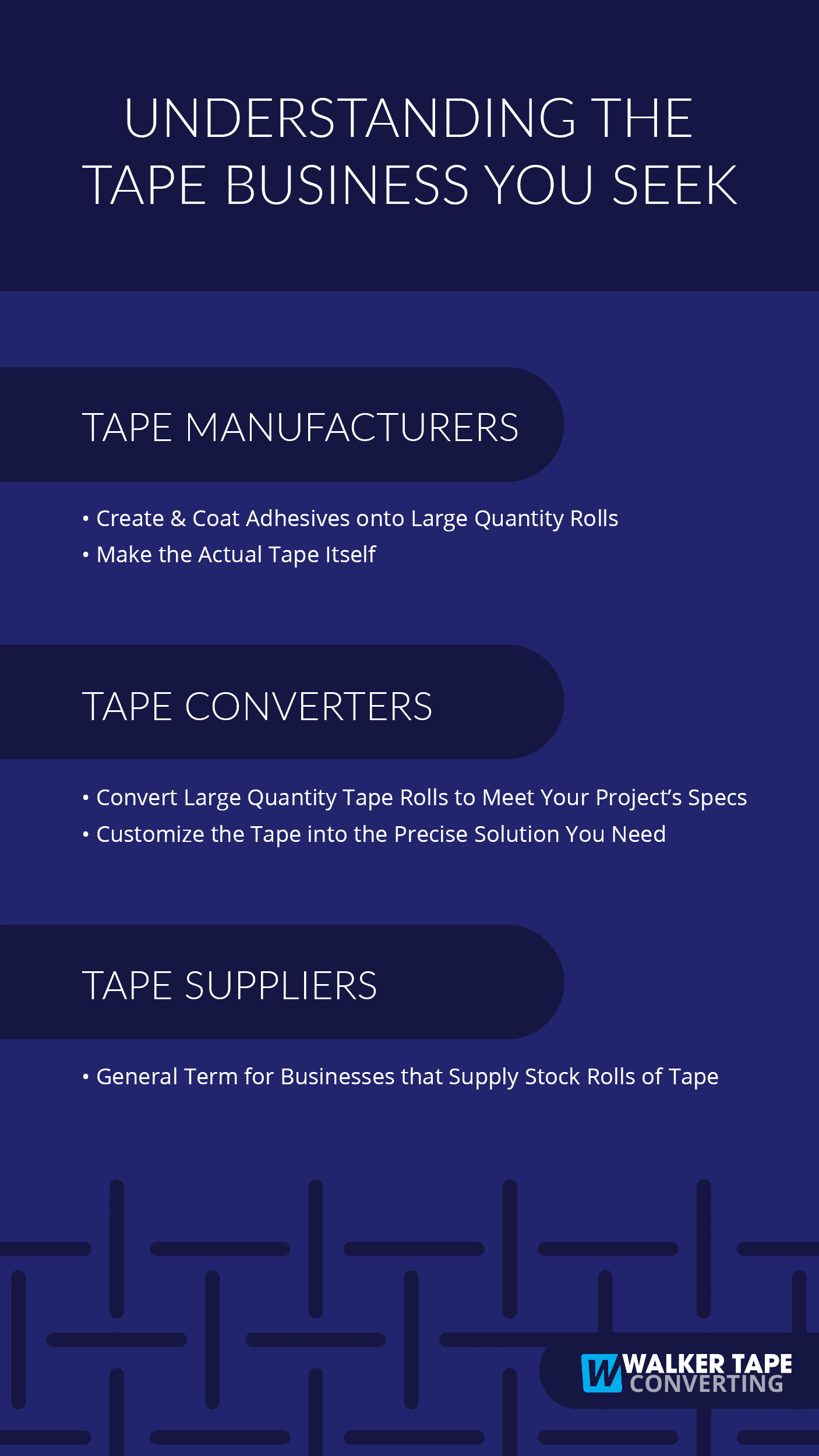 UNDERSTANDING THE TAPE BUSINESS YOU SEEK

TAPE MANUFACTURERS

• Create & Coat Adhesives onto Large Quantity Rolls
• Make the Actual Tape Itself

TAPE CONVERTERS

• Convert Large Quantity Tape Rolls to Meet Your Project's Specs
• Customize the Tape into the Precise Solution You Need

TAPE SUPPLIERS

• General Term for Businesses that Supply Stock Rolls of Tape

W WALKER TAPE CONVERTING