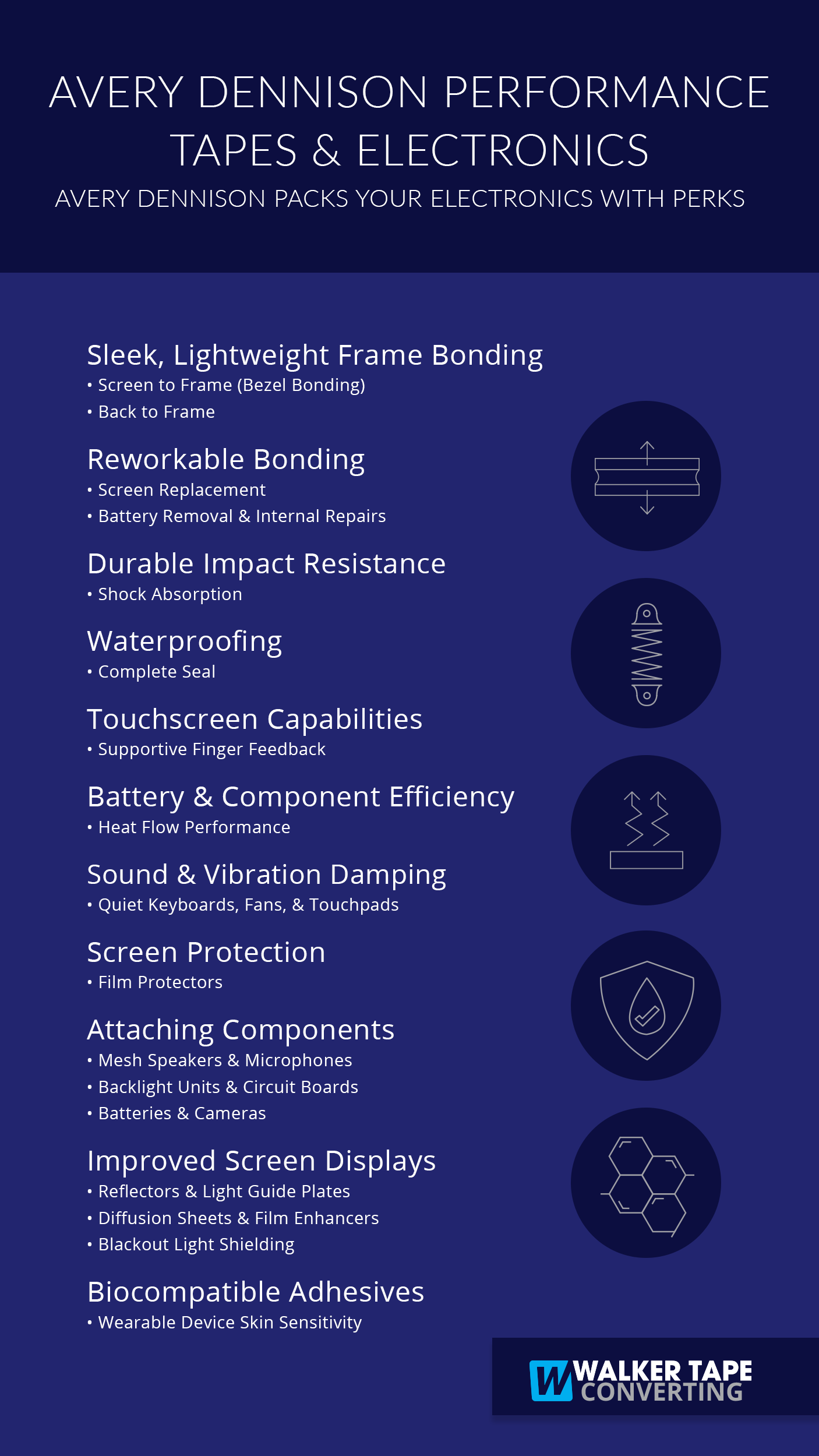 AVERY DENNISON PERFORMANCE TAPES & ELECTRONICS

AVERY DENNISON PACKS YOUR ELECTRONICS WITH PERKS

Sleek, Lightweight Frame Bonding
• Screen to Frame (Bezel Bonding)
• Back to Frame

Reworkable Bonding
• Screen Replacement
• Battery Removal & Internal Repairs

Durable Impact Resistance
• Shock Absorption

Waterproofing
• Complete Seal

Touchscreen Capabilities
• Supportive Finger Feedback

Battery & Component Efficiency
• Heat Flow Performance

Sound & Vibration Damping
• Quiet Keyboards, Fans, & Touchpads

Screen Protection
• Film Protectors

Attaching Components
• Mesh Speakers & Microphones
• Backlight Units & Circuit Boards
• Batteries & Cameras

Improved Screen Displays
• Reflectors & Light Guide Plates
• Diffusion Sheets & Film Enhancers
• Blackout Light Shielding

Biocompatible Adhesives
• Wearable Device Skin Sensitivity

W WALKER TAPE CONVERTING