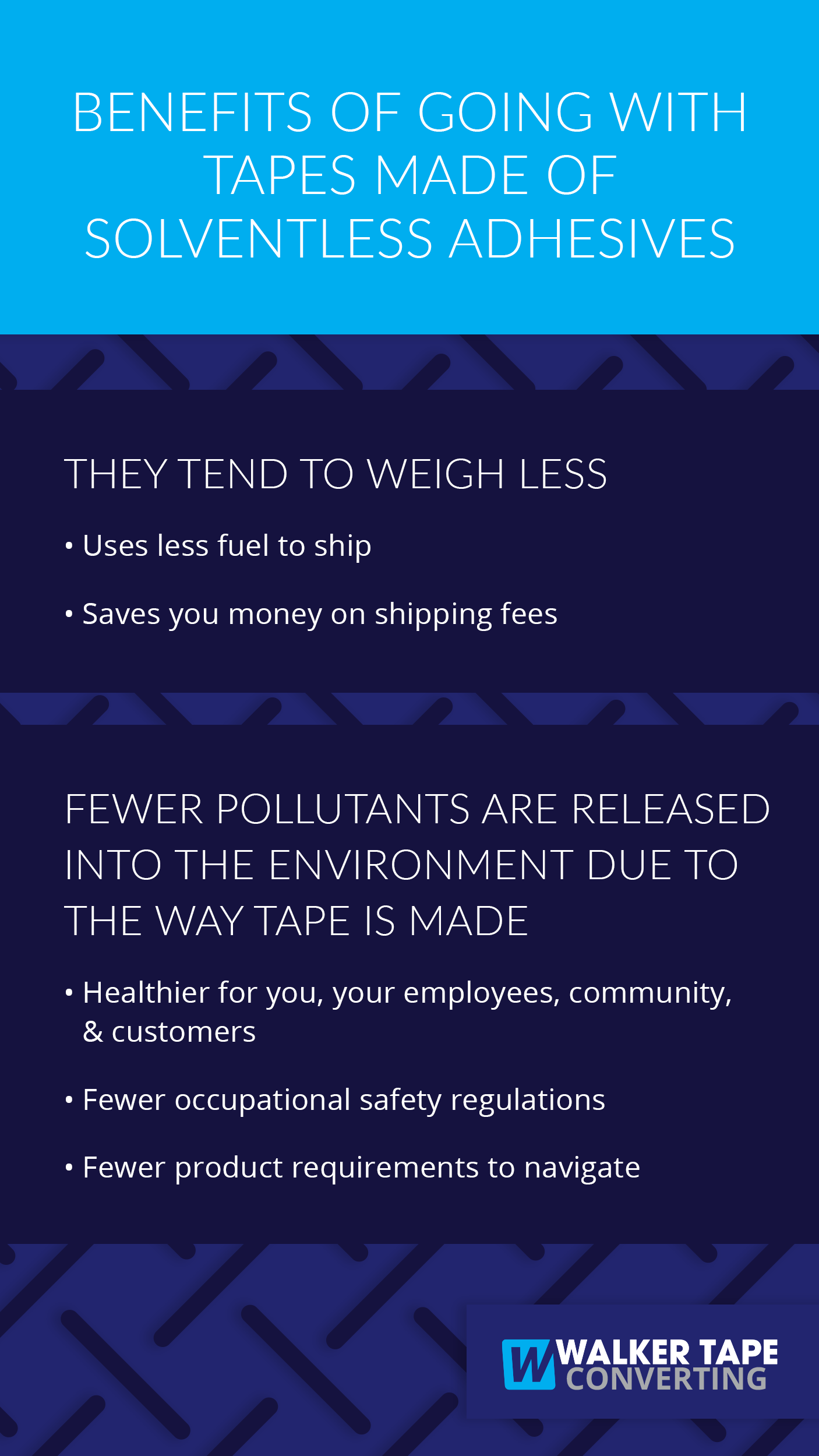 BENEFITS OF GOING WITH TAPES MADE OF SOLVENTLESS ADHESIVES

THEY TEND TO WEIGH LESS

• Uses less fuel to ship

• Saves you money on shipping fees

FEWER POLLUTANTS ARE RELEASED INTO THE ENVIRONMENT DUE TO THE WAY TAPE IS MADE

• Healthier for you, your employees, community, & customers

• Fewer occupational safety regulations

• Fewer product requirements to navigate

W WALKER TAPE CONVERTING