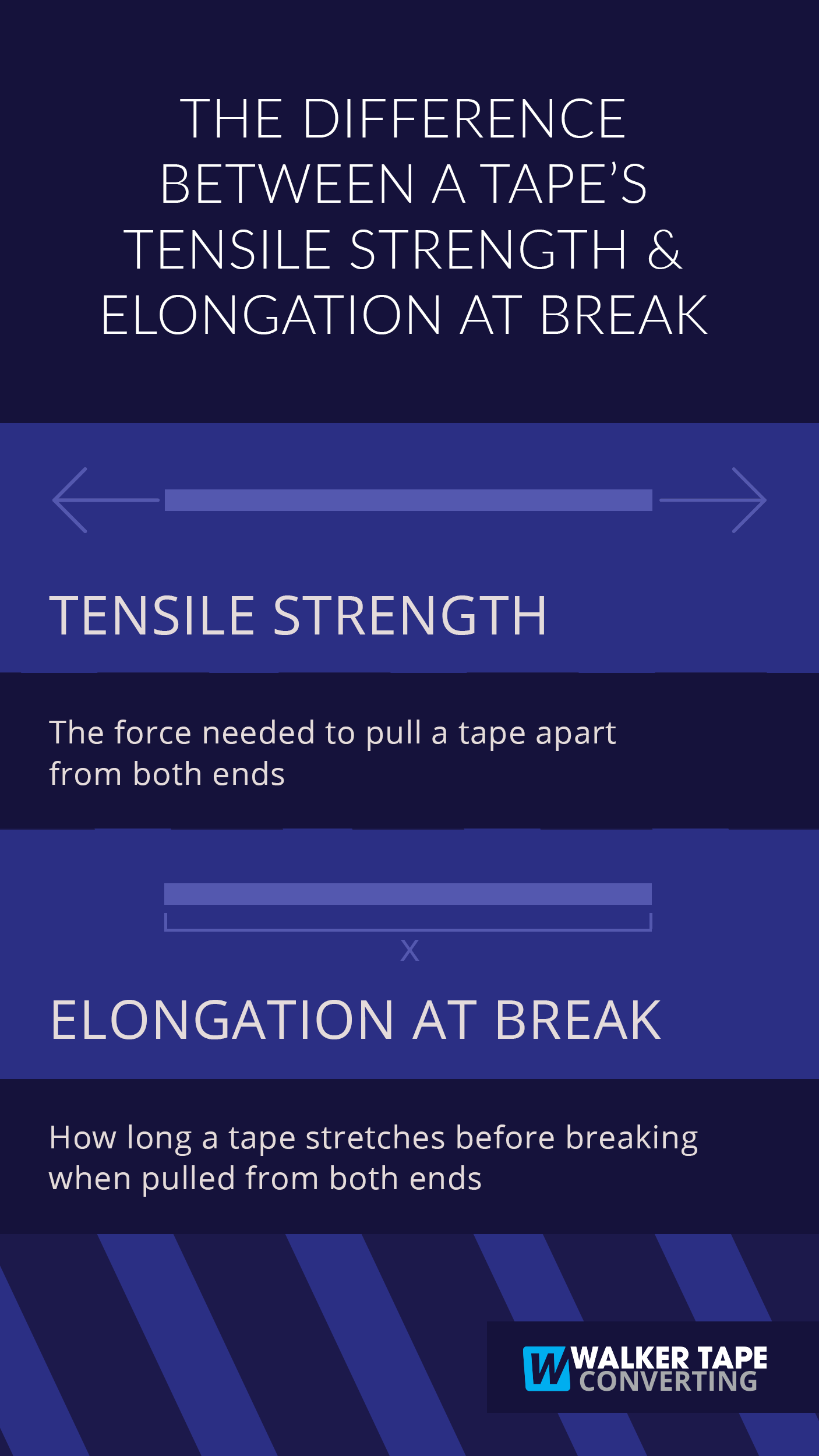 THE DIFFERENCE BETWEEN A TAPE'S TENSILE STRENGTH & ELONGATION AT BREAK

TENSILE STRENGTH

The force needed to pull a tape apart from both ends

X

ELONGATION AT BREAK

How long a tape stretches before breaking when pulled from both ends

W WALKER TAPE CONVERTING