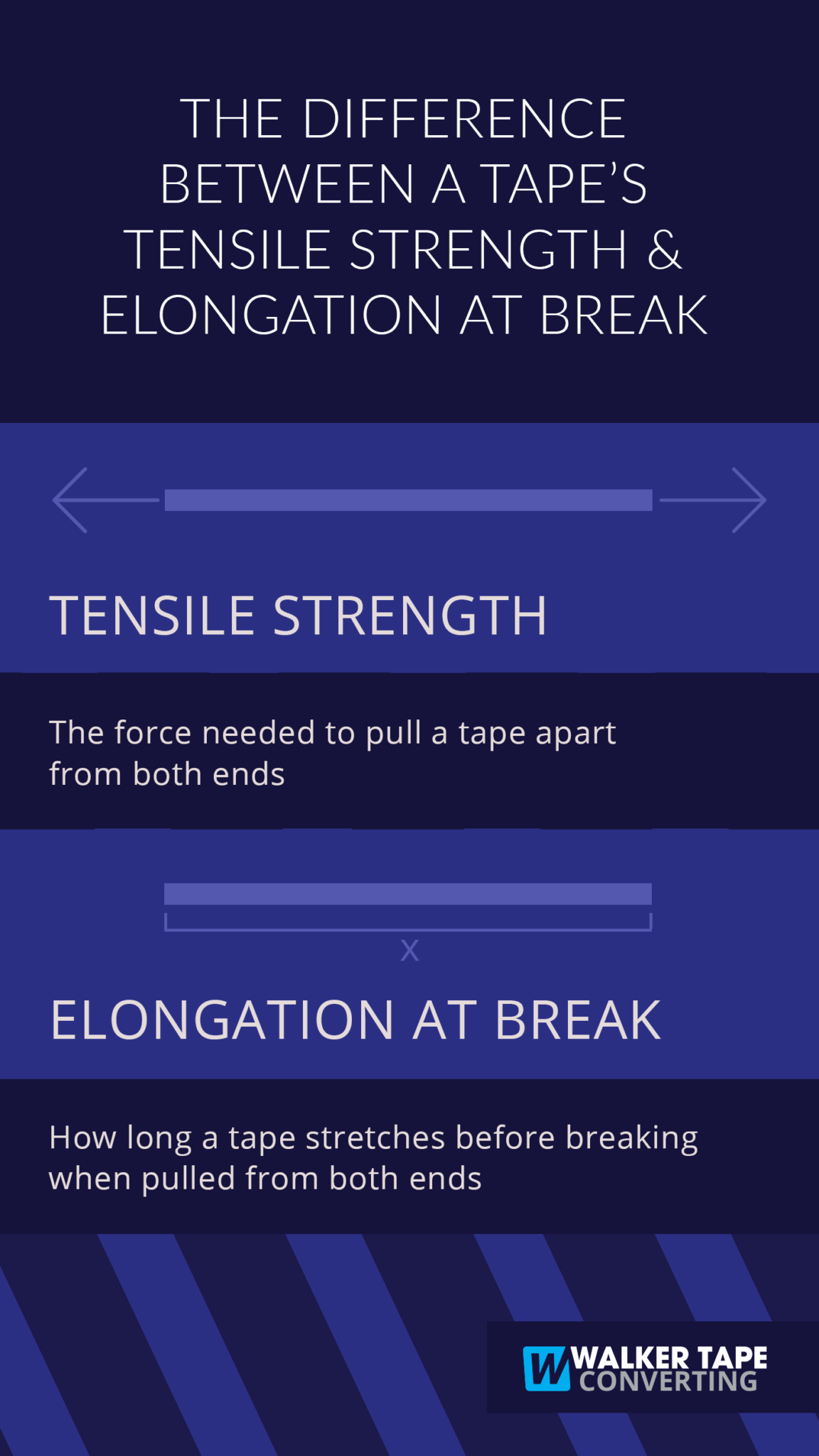 THE DIFFERENCE BETWEEN A TAPE'S TENSILE STRENGTH & ELONGATION AT BREAK

TENSILE STRENGTH

The force needed to pull a tape apart from both ends

X

ELONGATION AT BREAK

How long a tape stretches before breaking when pulled from both ends

W WALKER TAPE CONVERTING