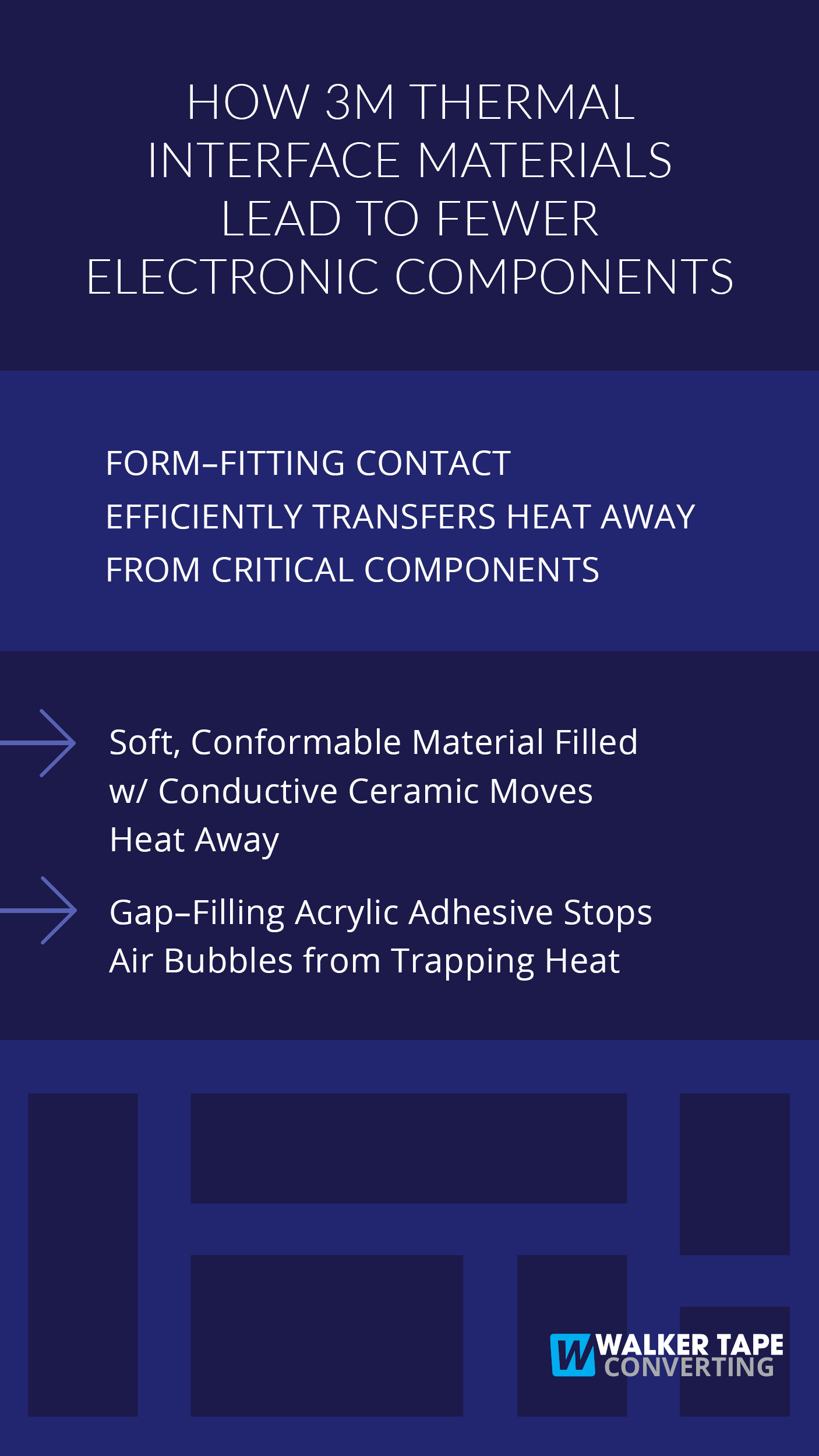 HOW 3M THERMAL INTERFACE MATERIALS LEAD TO FEWER ELECTRONIC COMPONENTS

FORM–FITTING CONTACT EFFICIENTLY TRANSFERS HEAT AWAY FROM CRITICAL COMPONENTS

Soft, Conformable Material Filled w/ Conductive Ceramic Moves Heat Away

Gap–Filling Acrylic Adhesive Stops Air Bubbles from Trapping Heat

W WALKER TAPE CONVERTING