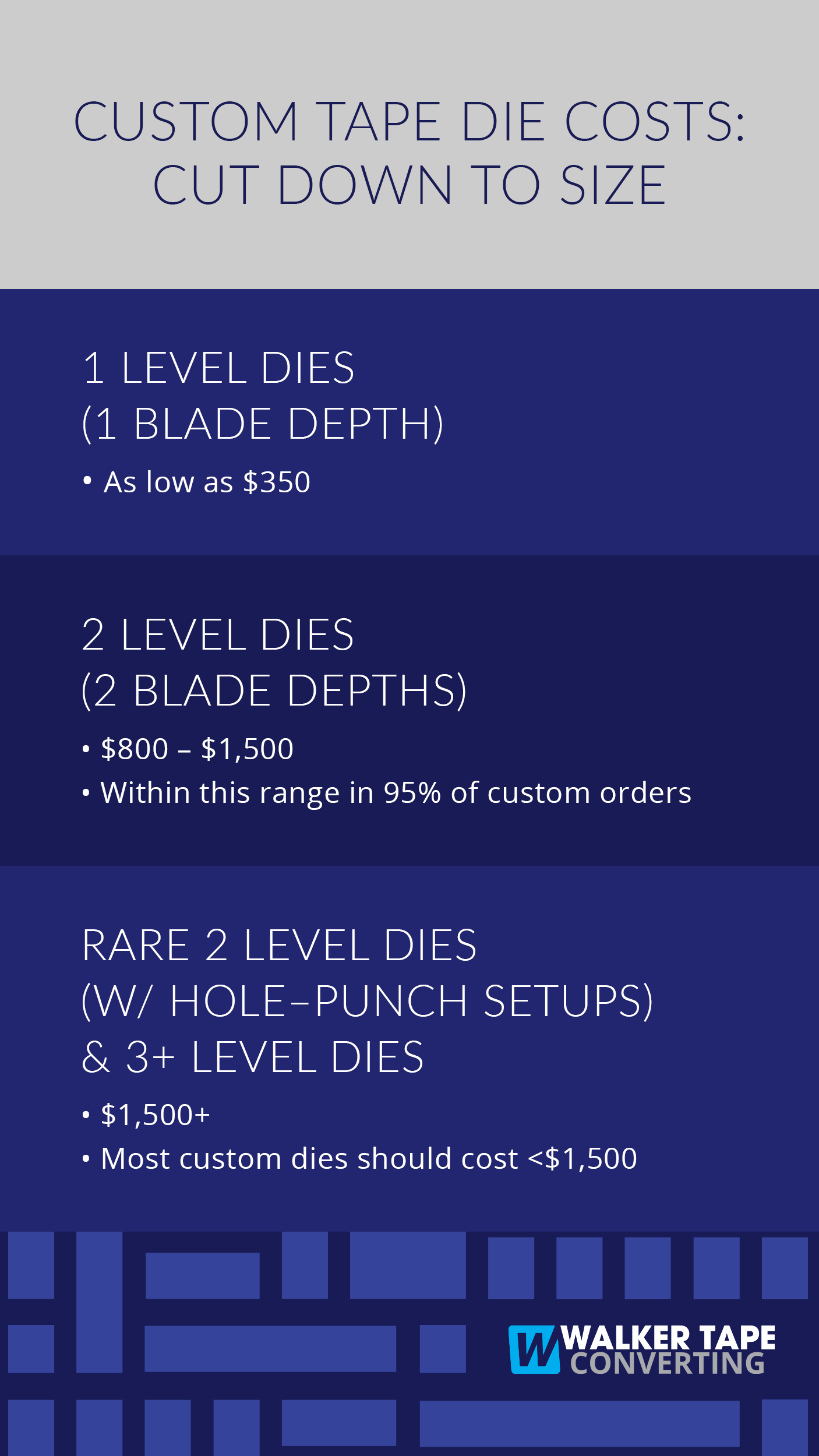 CUSTOM TAPE DIE COSTS: CUT DOWN TO SIZE

1 LEVEL DIES
(1 BLADE DEPTH)

• As low as \$350

2 LEVEL DIES
(2 BLADE DEPTHS)

• \$800 – \$1,500
• Within this range in 95% of custom orders

RARE 2 LEVEL DIES
(W/ HOLE–PUNCH SETUPS)
& 3+ LEVEL DIES

• \$1,500+
• Most custom dies should cost <\$1,500

W WALKER TAPE CONVERTING