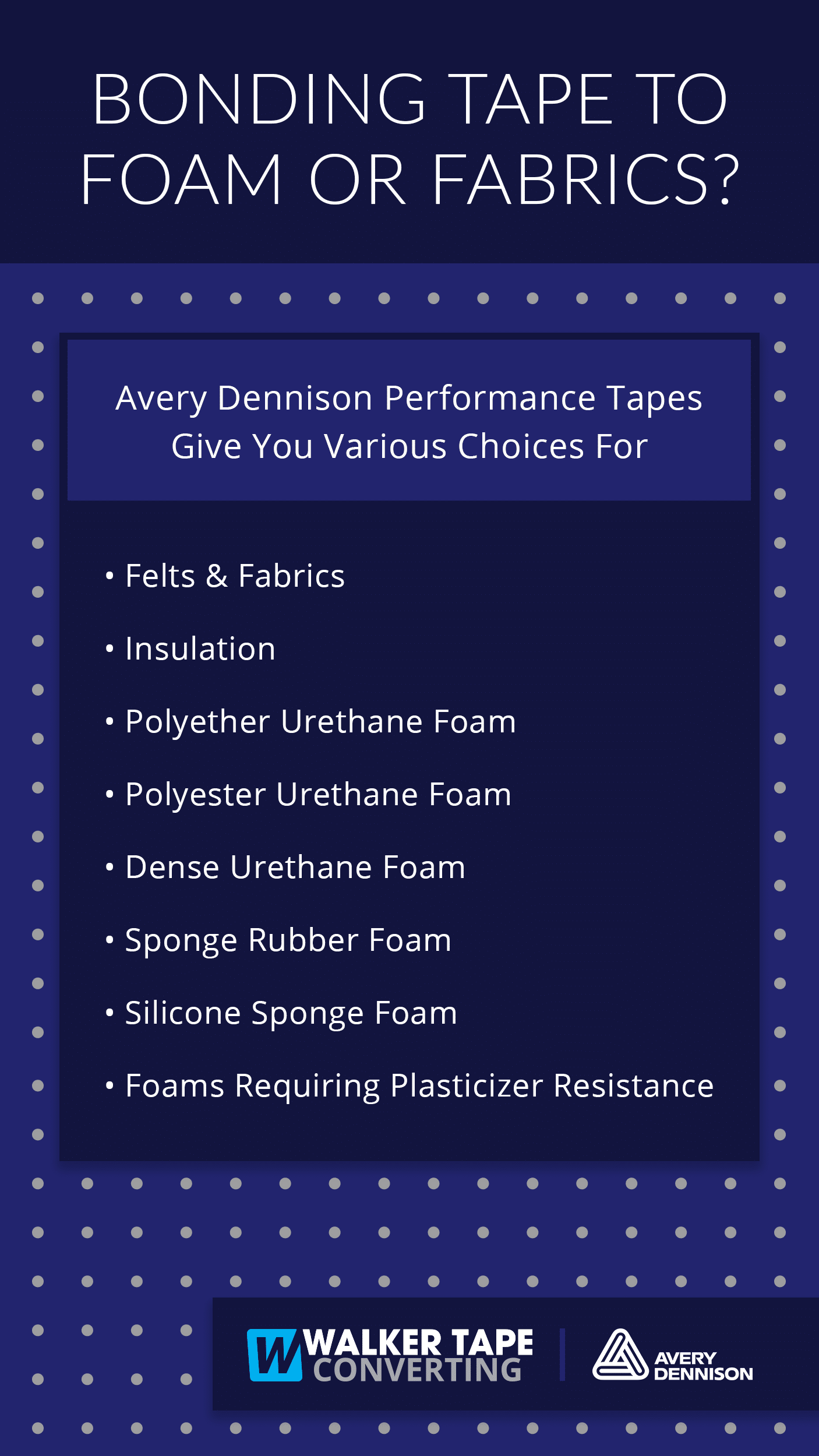 BONDING TAPE TO FOAM OR FABRICS?

Avery Dennison Performance Tapes Give You Various Choices For

• Felts & Fabrics
• Insulation
• Polyether Urethane Foam
• Polyester Urethane Foam
• Dense Urethane Foam
• Sponge Rubber Foam
• Silicone Sponge Foam
• Foams Requiring Plasticizer Resistance

W WALKER TAPE CONVERTING

AVERY DENNISON