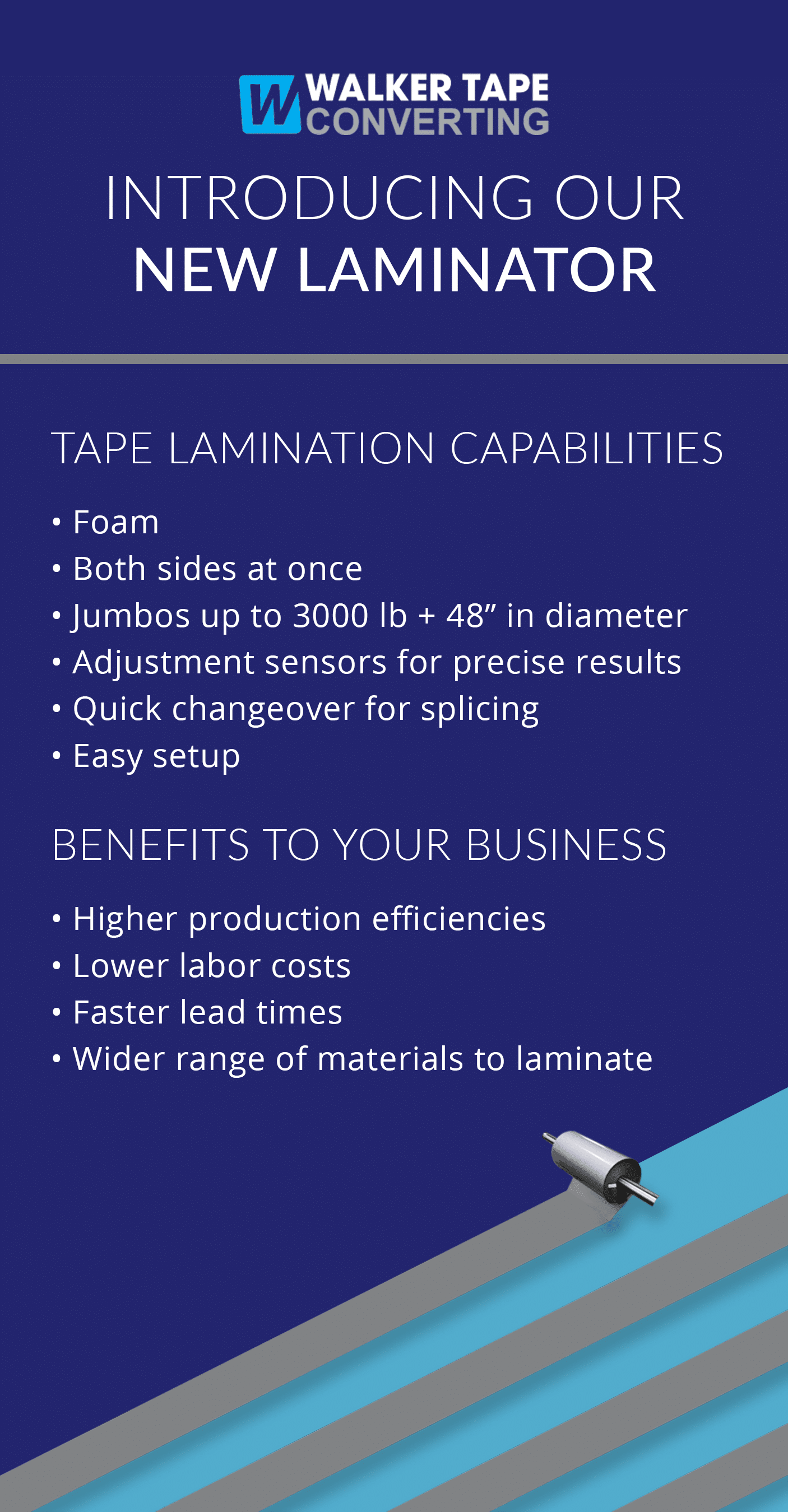 W WALKER TAPE CONVERTING

INTRODUCING OUR
NEW LAMINATOR

TAPE LAMINATION CAPABILITIES

• Foam
• Both sides at once
• Jumbos up to 3000 lb + 48” in diameter
• Adjustment sensors for precise results
• Quick changeover for splicing
• Easy setup

BENEFITS TO YOUR BUSINESS

• Higher production efficiencies
• Lower labor costs
• Faster lead times
• Wider range of materials to laminate