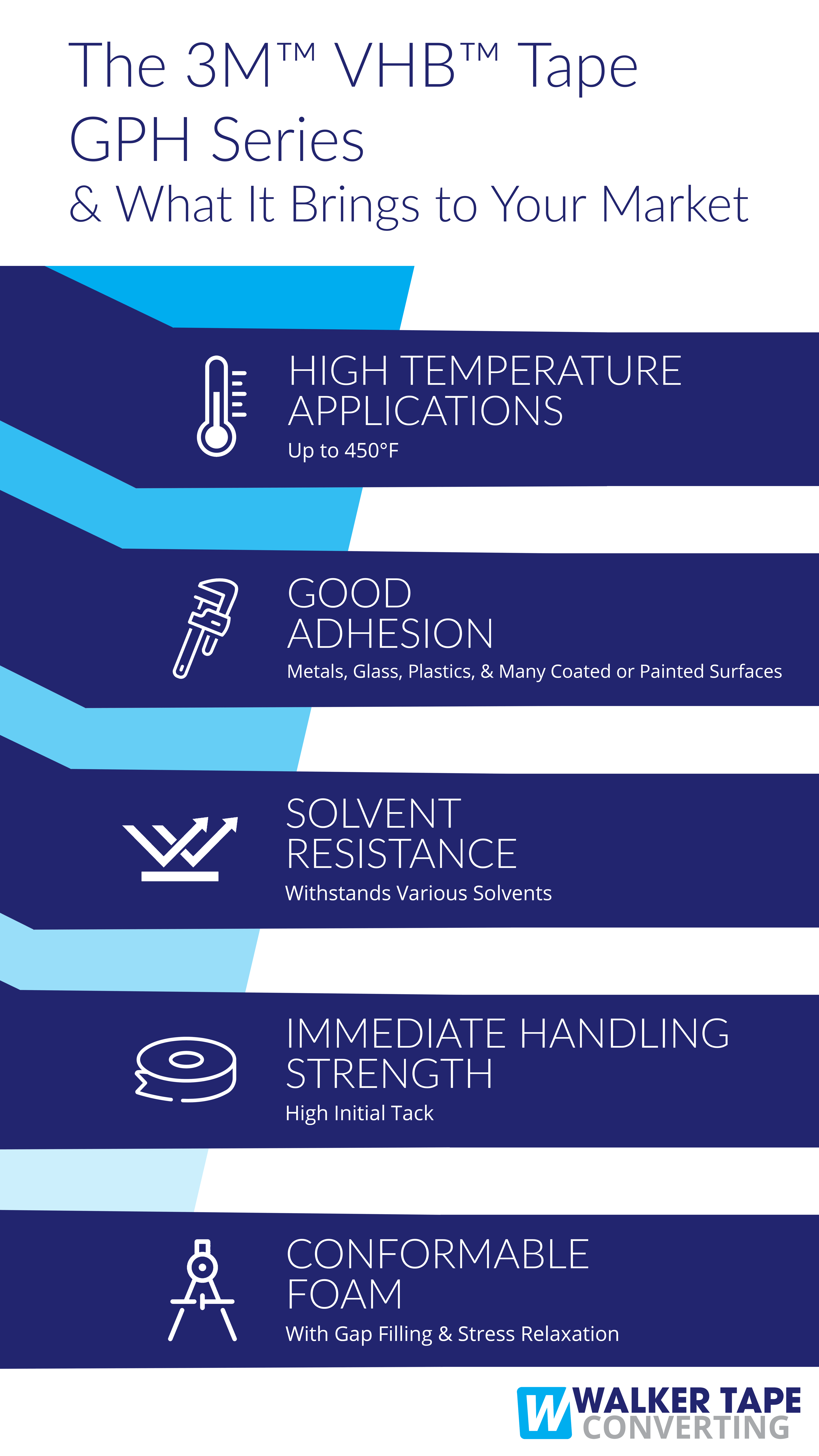 The 3M™ VHB™ Tape GPH Series
& What It Brings to Your Market

HIGH TEMPERATURE APPLICATIONS
Up to 450°F

GOOD ADHESION
Metals, Glass, Plastics, & Many Coated or Painted Surfaces

SOLVENT RESISTANCE
Withstands Various Solvents

IMMEDIATE HANDLING STRENGTH
High Initial Tack

CONFORMABLE FOAM
With Gap Filling & Stress Relaxation

W WALKER TAPE CONVERTING