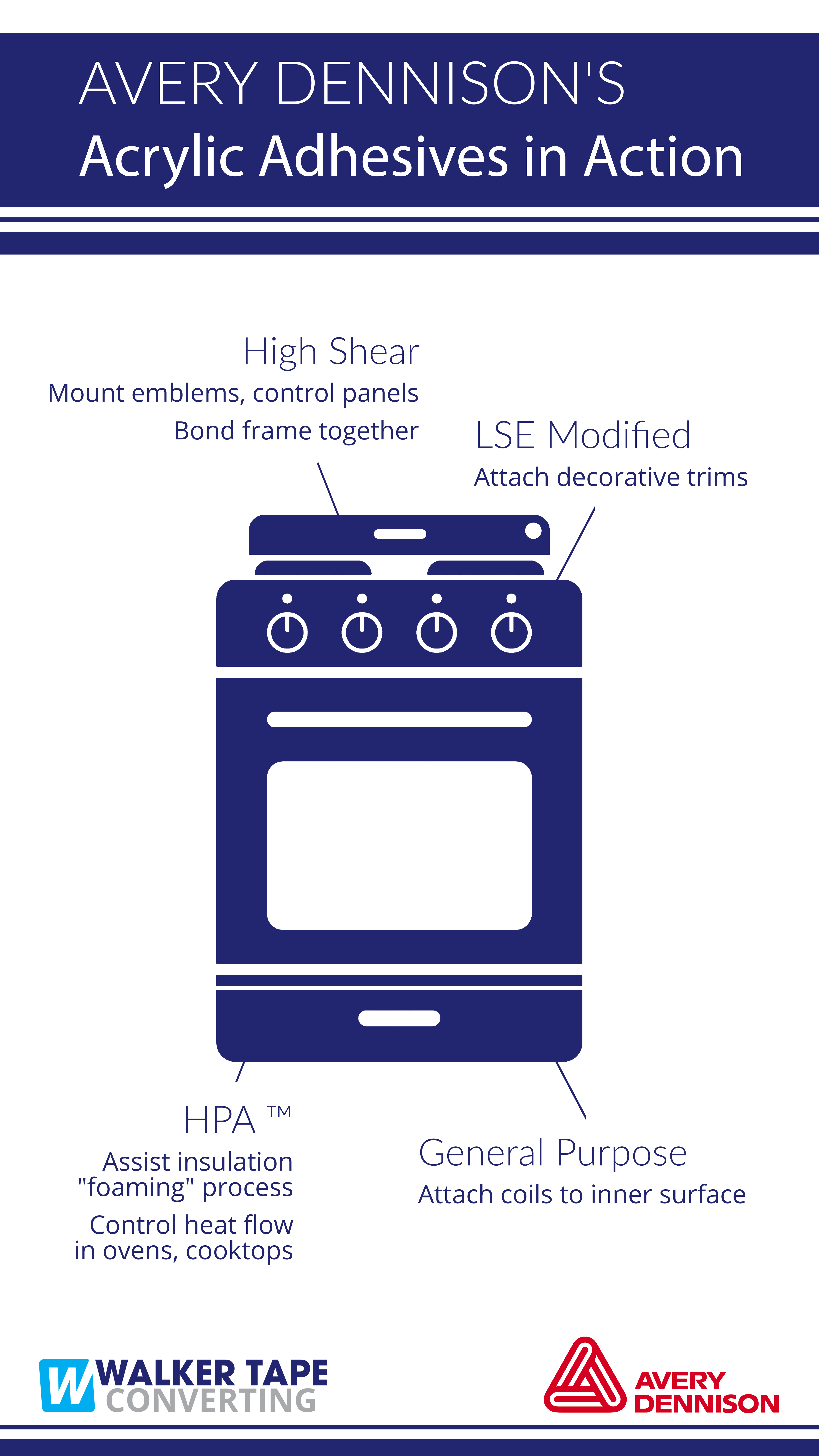 AVERY DENNISON'S
Acrylic Adhesives in Action

High Shear
Mount emblems, control panels
Bond frame together

LSE Modified
Attach decorative trims

HPA ™
Assist insulation "foaming" process
Control heat flow in ovens, cooktops

General Purpose
Attach coils to inner surface

W WALKER TAPE CONVERTING

AVERY DENNISON