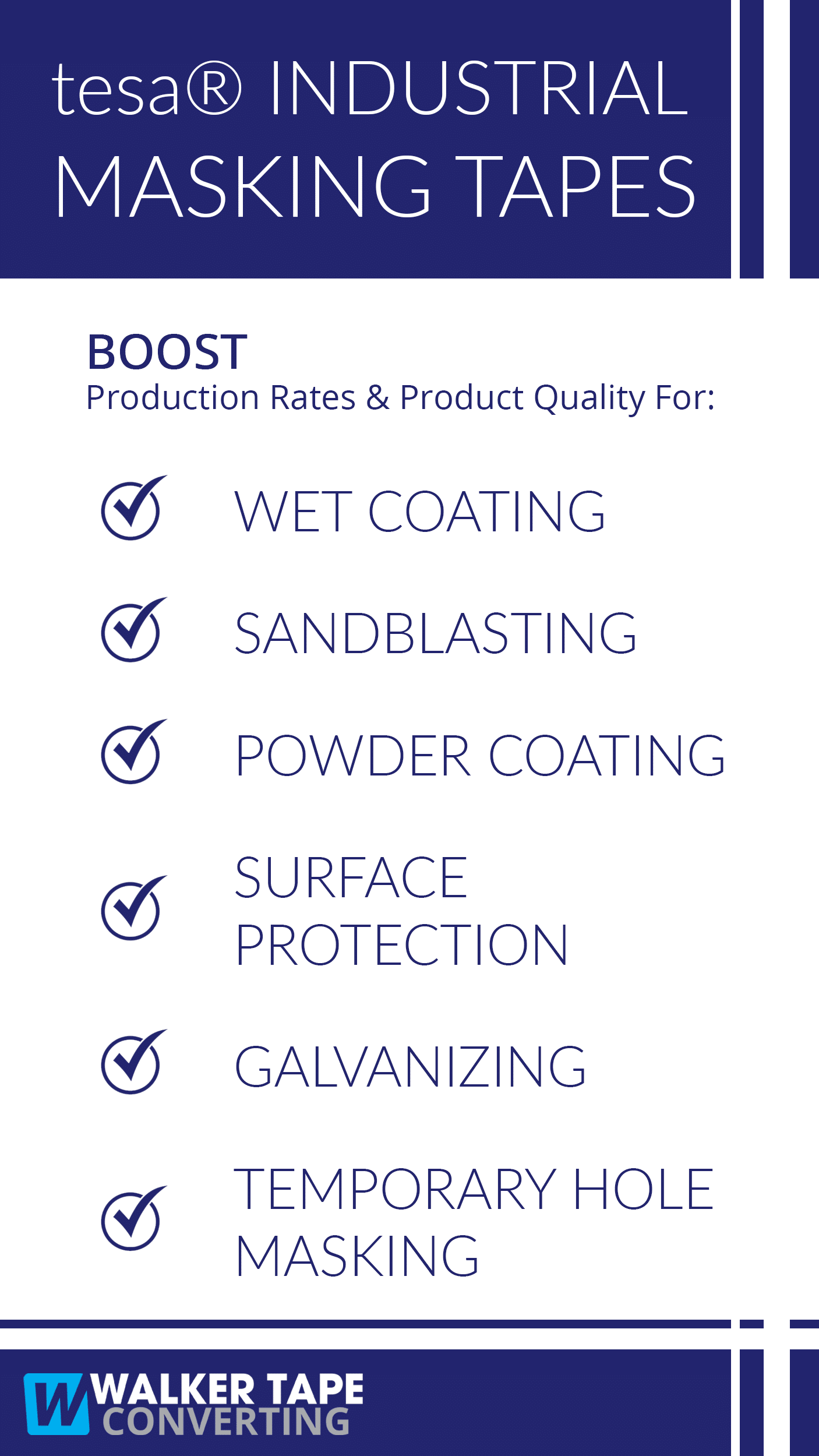 tesa® INDUSTRIAL MASKING TAPES

BOOST
Production Rates & Product Quality For:

WET COATING

SANDBLASTING

POWDER COATING

SURFACE PROTECTION

GALVANIZING

TEMPORARY HOLE MASKING

W WALKER TAPE CONVERTING