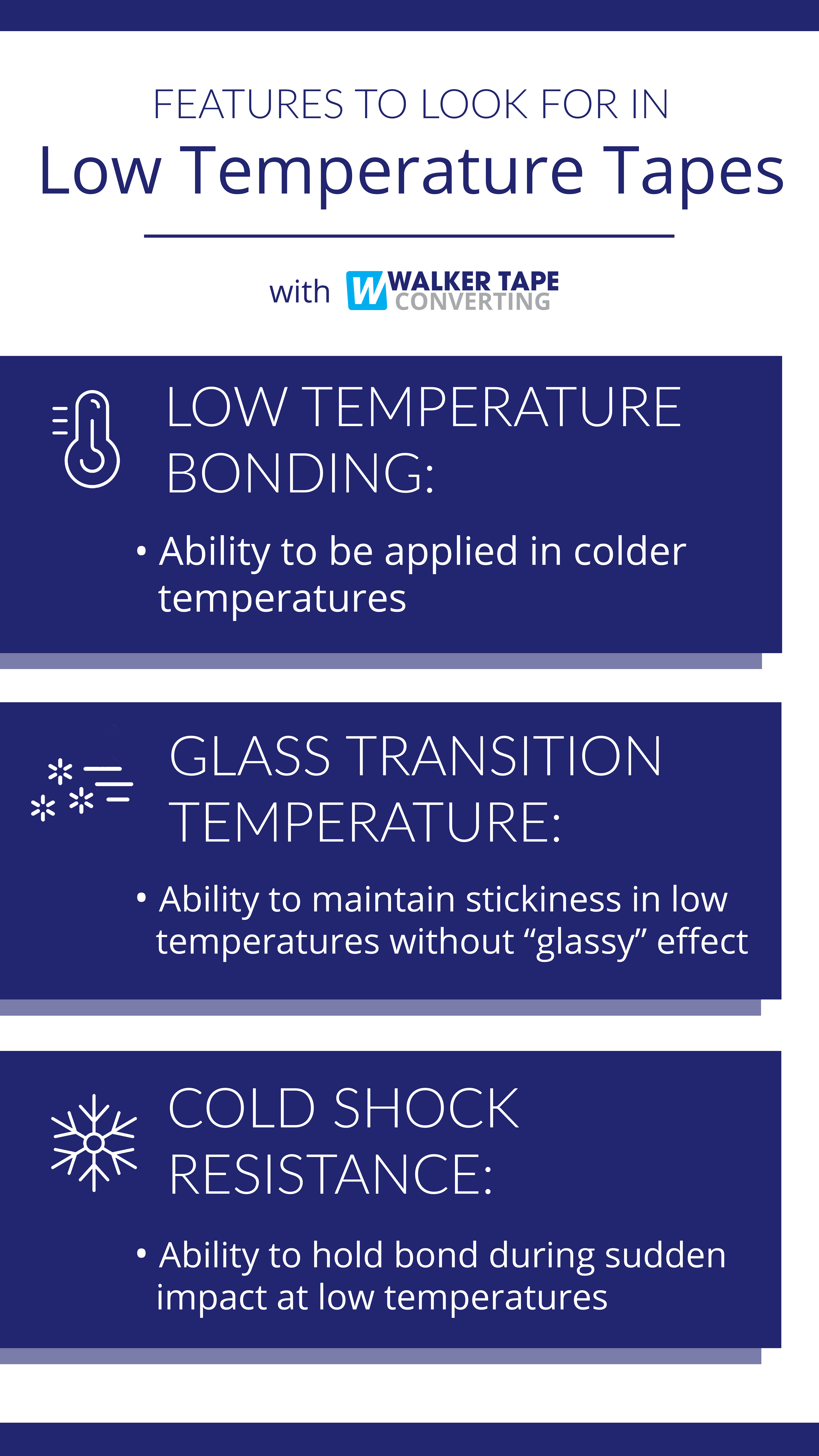 FEATURES TO LOOK FOR IN
Low Temperature Tapes

with W WALKER TAPE CONVERTING

LOW TEMPERATURE BONDING:

• Ability to be applied in colder temperatures

GLASS TRANSITION TEMPERATURE:

• Ability to maintain stickiness in low temperatures without “glassy” effect

COLD SHOCK RESISTANCE:

• Ability to hold bond during sudden impact at low temperatures