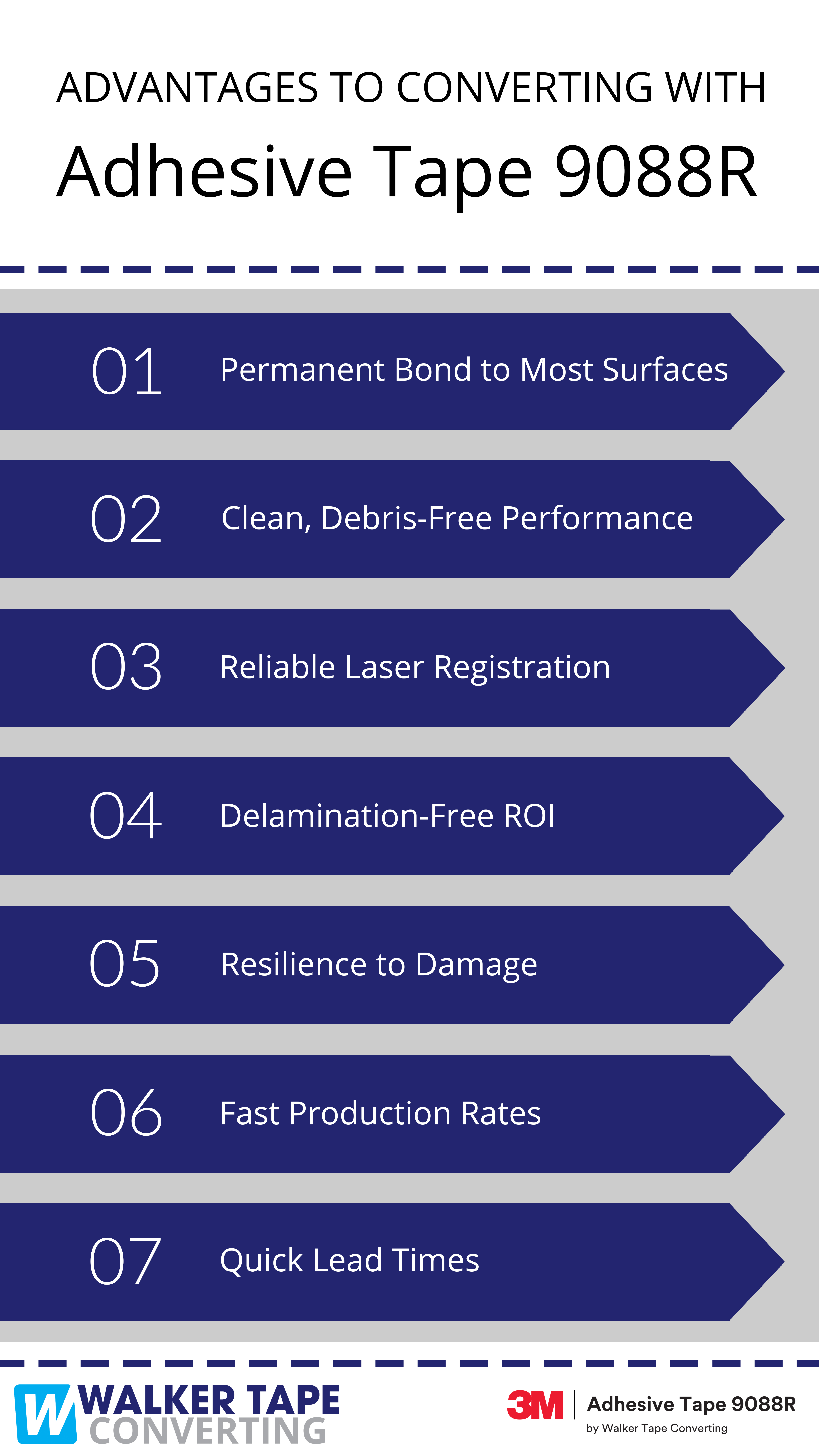 ADVANTAGES TO CONVERTING WITH

Adhesive Tape 9088R

01 Permanent Bond to Most Surfaces

02 Clean, Debris-Free Performance

03 Reliable Laser Registration

04 Delamination-Free ROI

05 Resilience to Damage

06 Fast Production Rates

07 Quick Lead Times

W WALKER TAPE CONVERTING

3M Adhesive Tape 9088R
by Walker Tape Converting