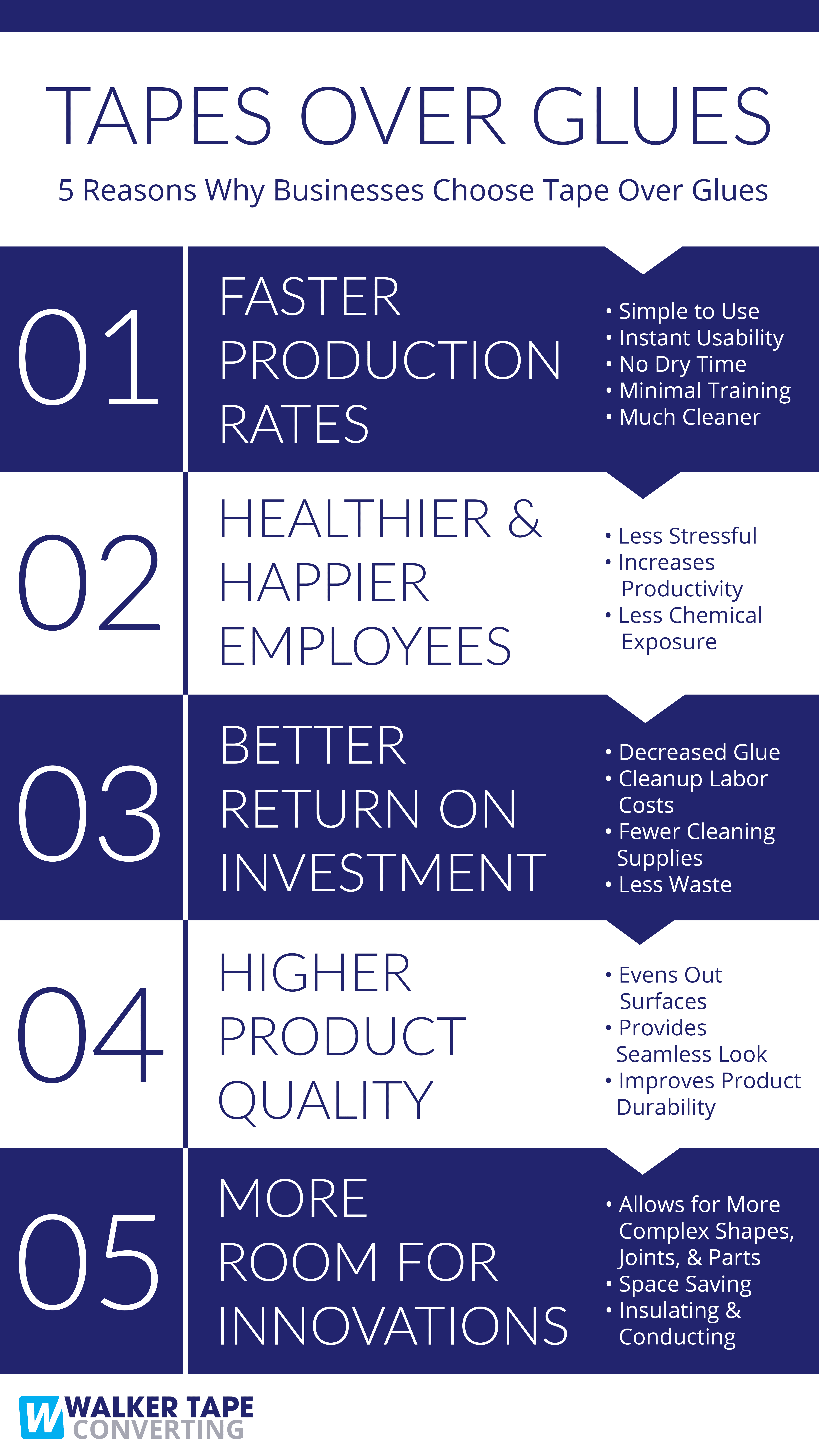 TAPES OVER GLUES

5 Reasons Why Businesses Choose Tape Over Glues

01

FASTER PRODUCTION RATES

• Simple to Use
• Instant Usability
• No Dry Time
• Minimal Training
• Much Cleaner

02

HEALTHIER & HAPPIER EMPLOYEES

• Less Stressful
• Increases Productivity
• Less Chemical Exposure

03

BETTER RETURN ON INVESTMENT

• Decreased Glue
• Cleanup Labor Costs
• Fewer Cleaning Supplies
• Less Waste

04

HIGHER PRODUCT QUALITY

• Evens Out Surfaces
• Provides Seamless Look
• Improves Product Durability

05

MORE ROOM FOR INNOVATIONS

• Allows for More Complex Shapes, Joints, & Parts
• Space Saving
• Insulating & Conducting

W WALKER TAPE CONVERTING