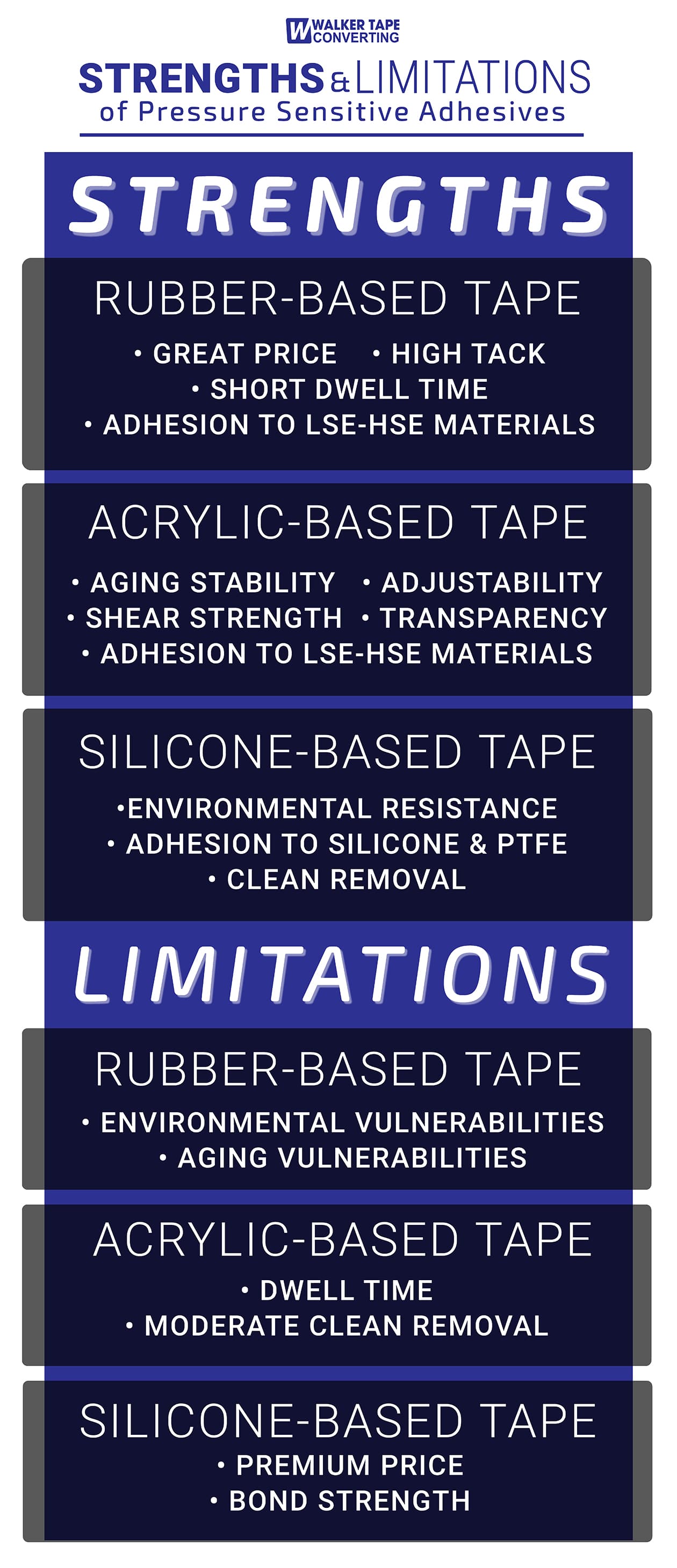 W WALKER TAPE CONVERTING

STRENGTHS & LIMITATIONS
of Pressure Sensitive Adhesives

STRENGTHS

RUBBER-BASED TAPE

• GREAT PRICE • HIGH TACK
• SHORT DWELL TIME
• ADHESION TO LSE-HSE MATERIALS

ACRYLIC-BASED TAPE

• AGING STABILITY • ADJUSTABILITY
• SHEAR STRENGTH • TRANSPARENCY
• ADHESION TO LSE-HSE MATERIALS

SILICONE-BASED TAPE

•ENVIRONMENTAL RESISTANCE
• ADHESION TO SILICONE & PTFE
• CLEAN REMOVAL

LIMITATIONS

RUBBER-BASED TAPE

• ENVIRONMENTAL VULNERABILITIES
• AGING VULNERABILITIES

ACRYLIC-BASED TAPE

• DWELL TIME
• MODERATE CLEAN REMOVAL

SILICONE-BASED TAPE

• PREMIUM PRICE
• BOND STRENGTH