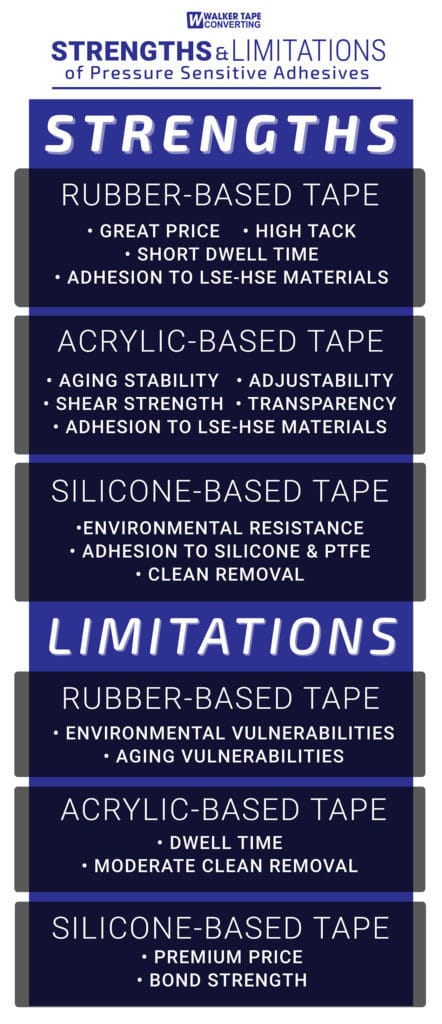 W WALKER TAPE CONVERTING

STRENGTHS & LIMITATIONS of Pressure Sensitive Adhesives

STRENGTHS

RUBBER-BASED TAPE

• GREAT PRICE • HIGH TACK
• SHORT DWELL TIME
• ADHESION TO LSE-HSE MATERIALS

ACRYLIC-BASED TAPE

• AGING STABILITY • ADJUSTABILITY
• SHEAR STRENGTH • TRANSPARENCY
• ADHESION TO LSE-HSE MATERIALS

SILICONE-BASED TAPE

•ENVIRONMENTAL RESISTANCE
• ADHESION TO SILICONE & PTFE
• CLEAN REMOVAL

LIMITATIONS

RUBBER-BASED TAPE

• ENVIRONMENTAL VULNERABILITIES
• AGING VULNERABILITIES

ACRYLIC-BASED TAPE

• DWELL TIME
• MODERATE CLEAN REMOVAL

SILICONE-BASED TAPE

• PREMIUM PRICE
• BOND STRENGTH