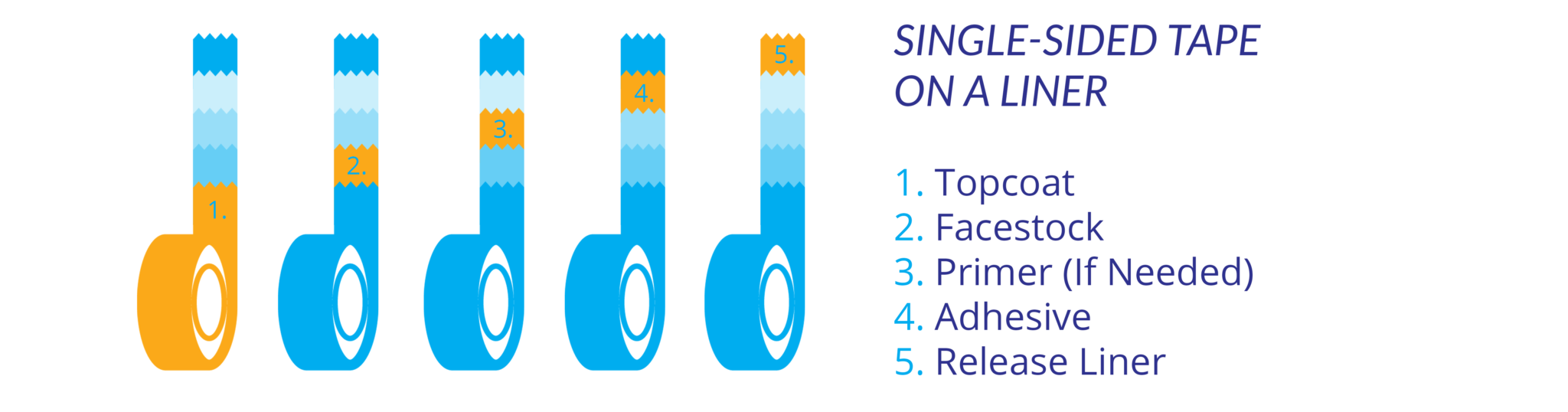 1.

2.

3.

4.

5.

SINGLE-SIDED TAPE ON A LINER

1. Topcoat
2. Facestock
3. Primer (If Needed)
4. Adhesive
5. Release Liner