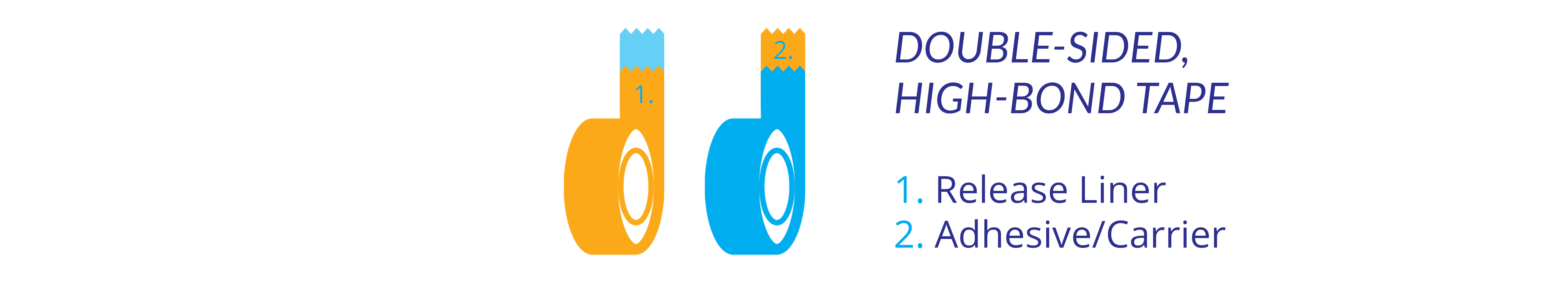 1.

2.

DOUBLE-SIDED, HIGH-BOND TAPE

1. Release Liner
2. Adhesive/Carrier