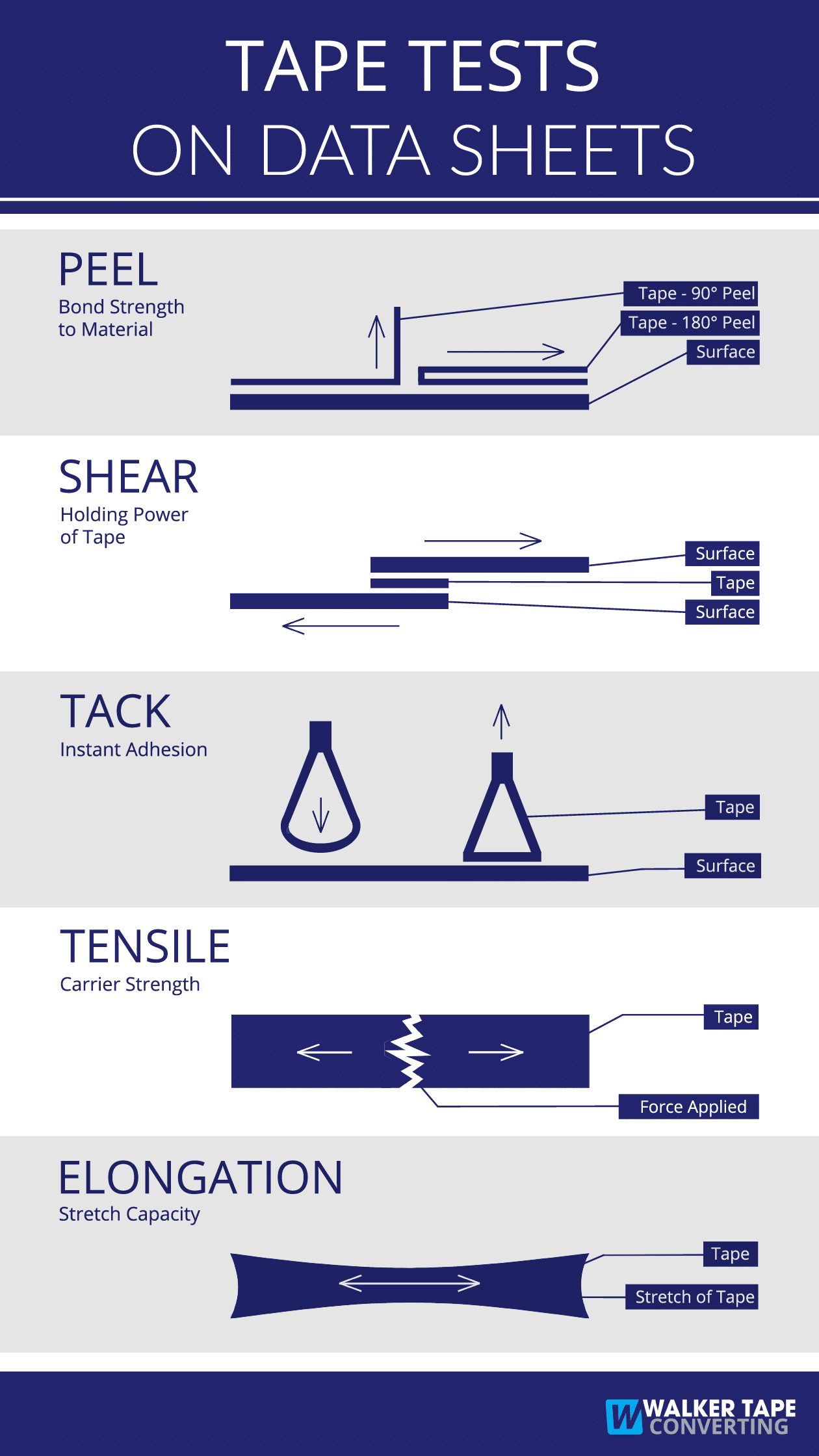 TAPE TESTS
ON DATA SHEETS

PEEL
Bond Strength to Material

Tape - 90° Peel
Tape - 180° Peel
Surface

SHEAR
Holding Power of Tape

Surface
Tape
Surface

TACK
Instant Adhesion

Tape
Surface

TENSILE
Carrier Strength

Tape
Force Applied

ELONGATION
Stretch Capacity

Tape
Stretch of Tape

W WALKER TAPE CONVERTING