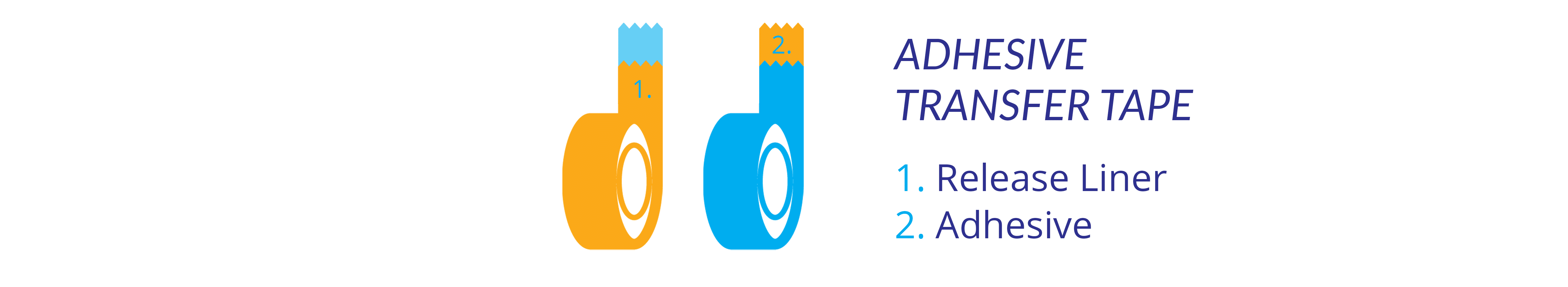 1.

2.

ADHESIVE TRANSFER TAPE

1. Release Liner
2. Adhesive