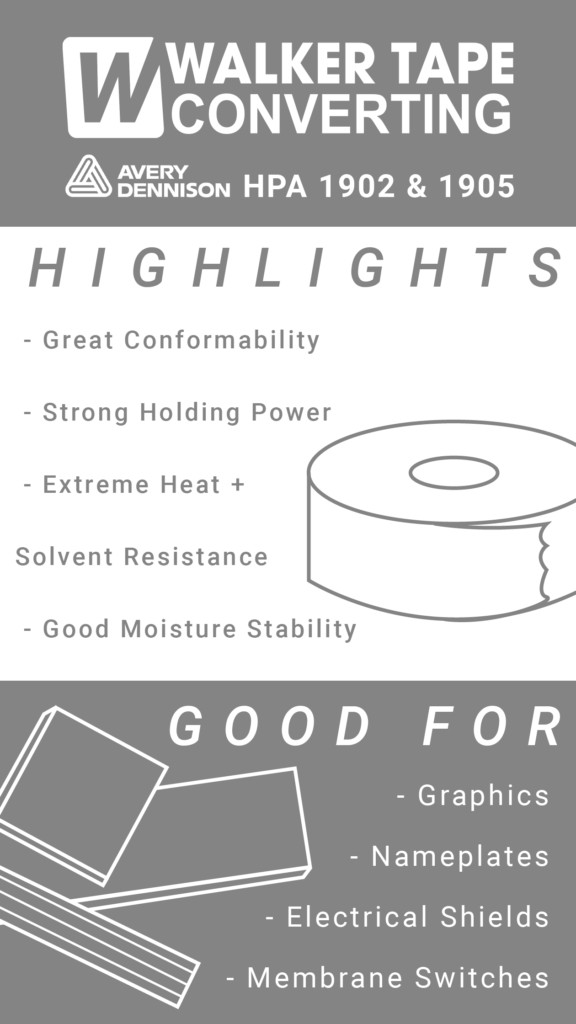 W WALKER TAPE CONVERTING

AVERY DENNISON HPA 1902 & 1905

HIGHLIGHTS

- Great Conformability

- Strong Holding Power

- Extreme Heat + Solvent Resistance

- Good Moisture Stability

GOOD FOR

- Graphics

- Nameplates

- Electrical Shields

- Membrane Switches