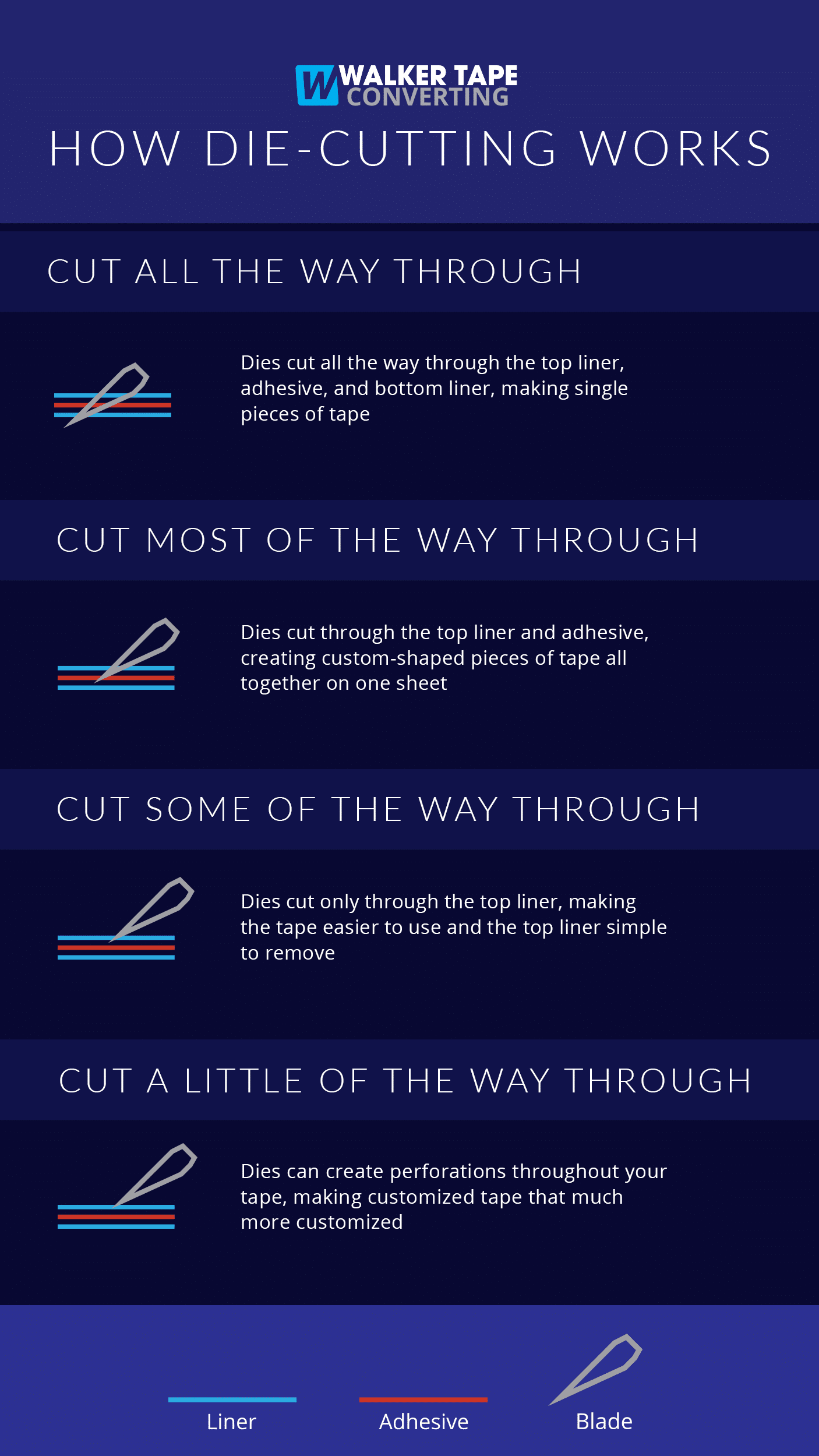 W WALKER TAPE CONVERTING

HOW DIE-CUTTING WORKS

CUT ALL THE WAY THROUGH

Dies cut all the way through the top liner, adhesive, and bottom liner, making single pieces of tape

CUT MOST OF THE WAY THROUGH

Dies cut through the top liner and adhesive, creating custom-shaped pieces of tape all together on one sheet

CUT SOME OF THE WAY THROUGH

Dies cut only through the top liner, making the tape easier to use and the top liner simple to remove

CUT A LITTLE OF THE WAY THROUGH

Dies can create perforations throughout your tape, making customized tape that much more customized

Liner

Adhesive

Blade