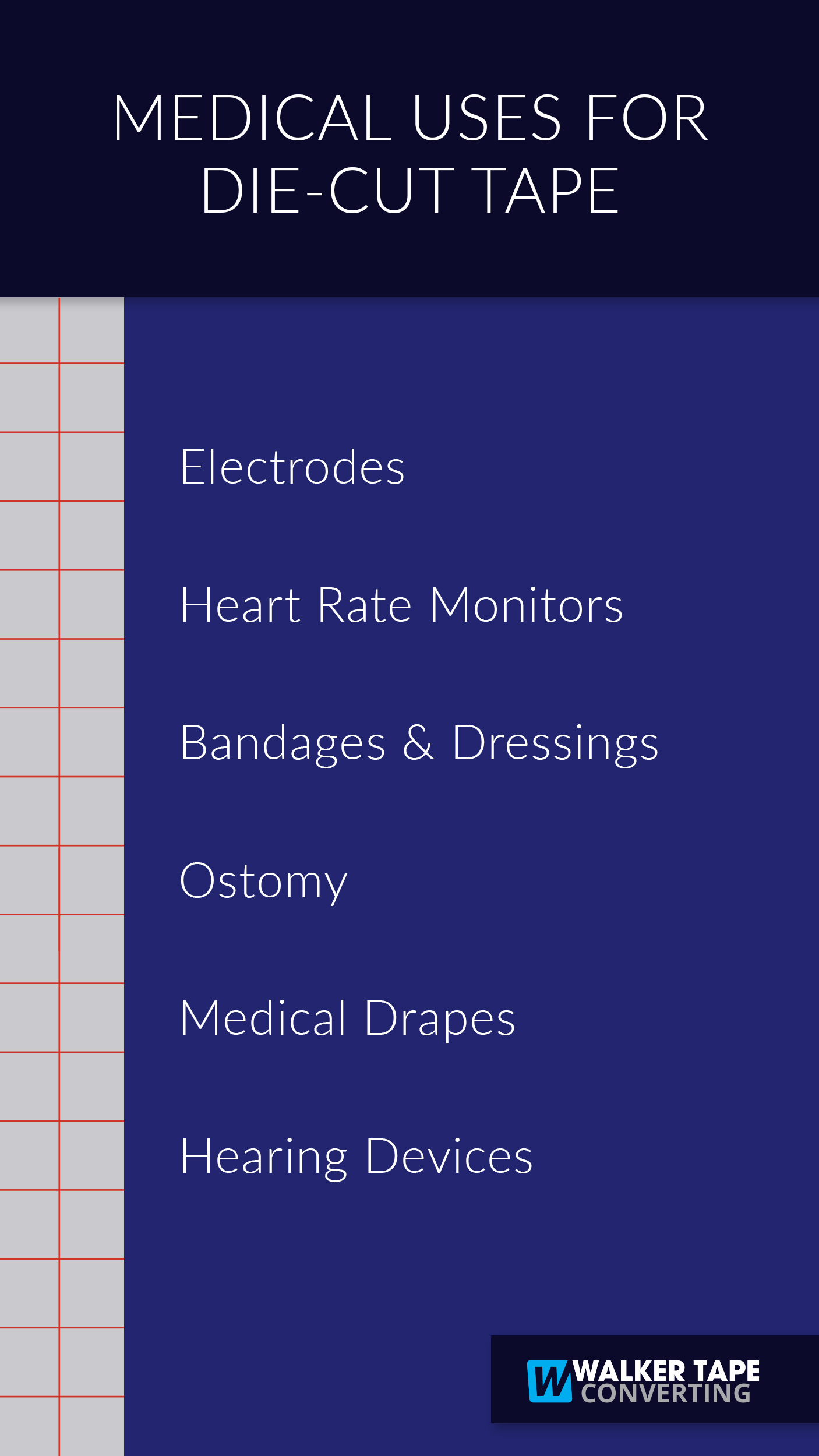 MEDICAL USES FOR DIE-CUT TAPE

Electrodes

Heart Rate Monitors

Bandages & Dressings

Ostomy

Medical Drapes

Hearing Devices

W WALKER TAPE CONVERTING